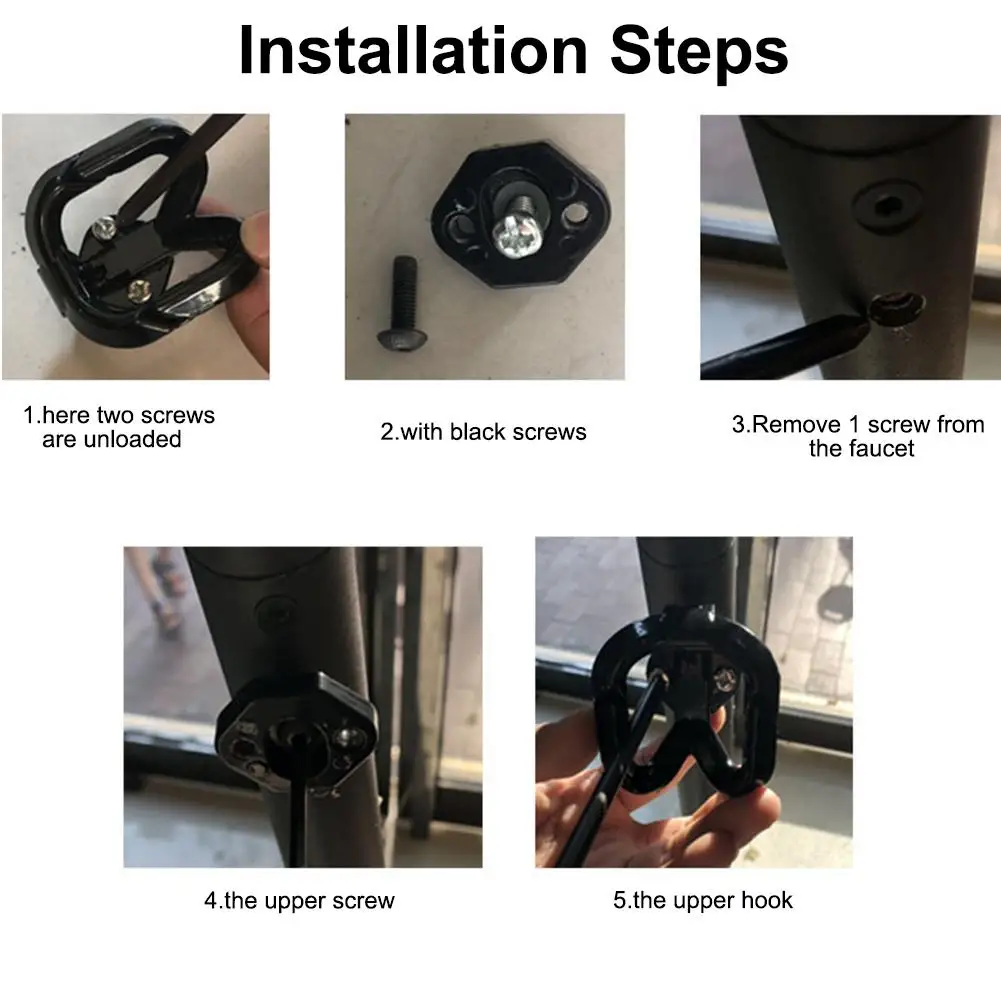 Installation Steps

1.here two screws are unloaded

2.with black screws

3.Remove 1 screw from the faucet

4.the upper screw

5.the upper hook