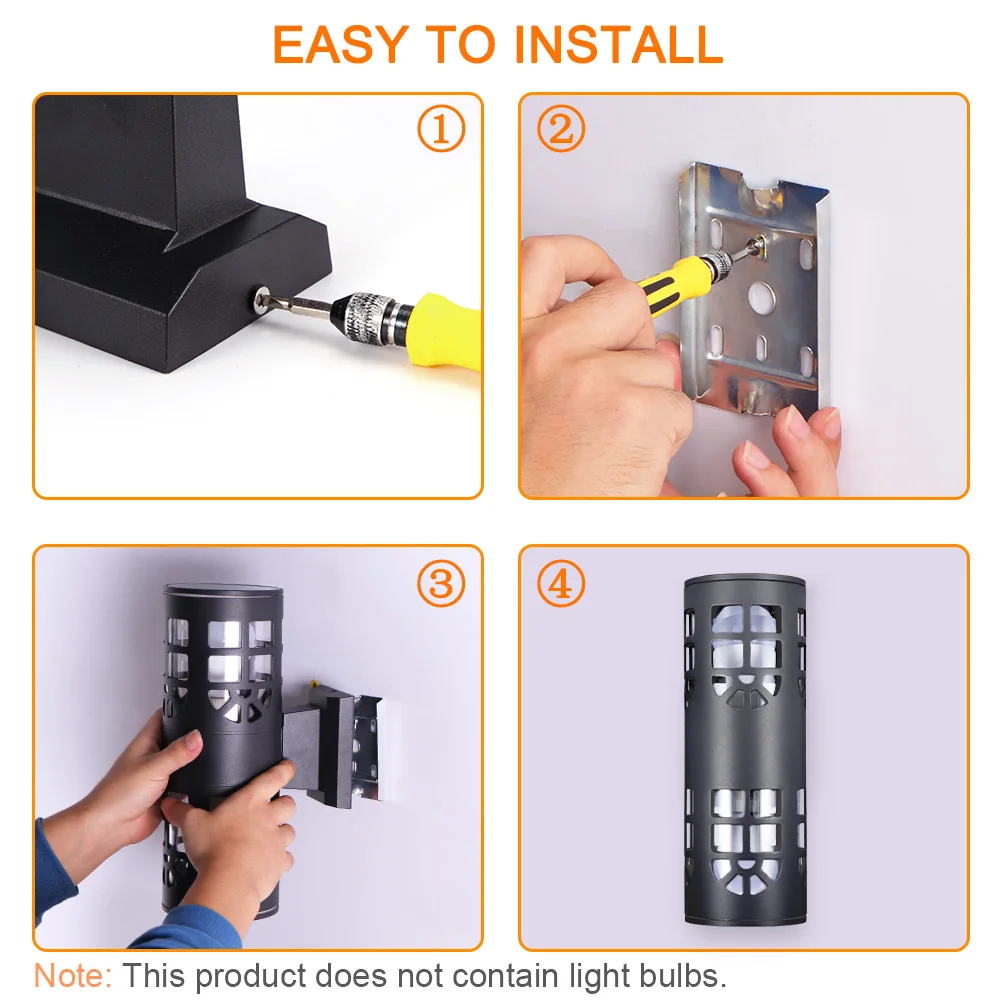 EASY TO INSTALL

①

②

③

④

Note: This product does not contain light bulbs.