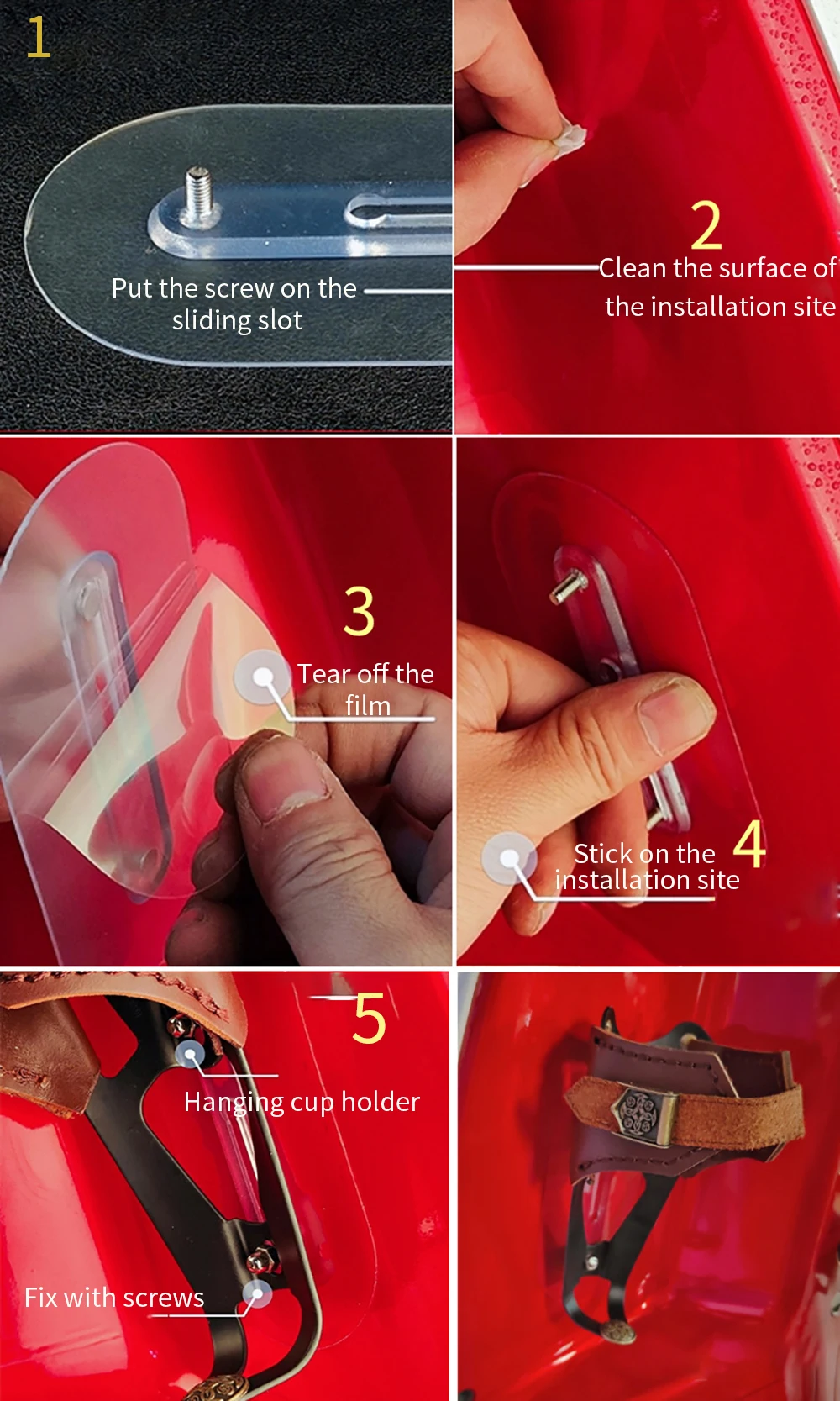 1

Put the screw on the sliding slot

2

Clean the surface of the installation site

3

Tear off the film

Stick on the installation site

4

5

Hanging cup holder

Fix with screws