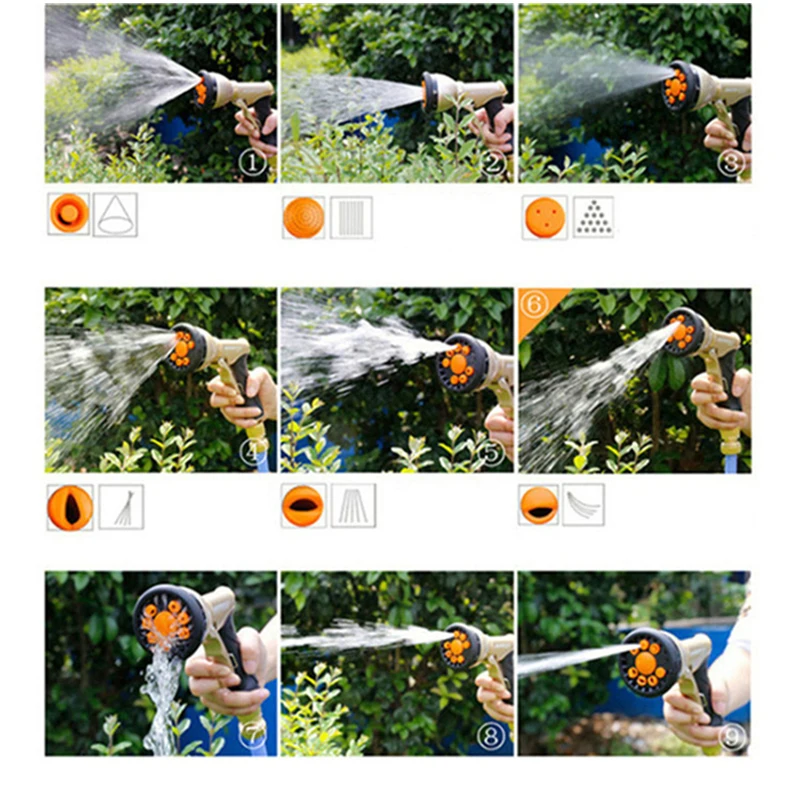 ①
②
③
④
⑤
⑥
⑦
⑧
⑨