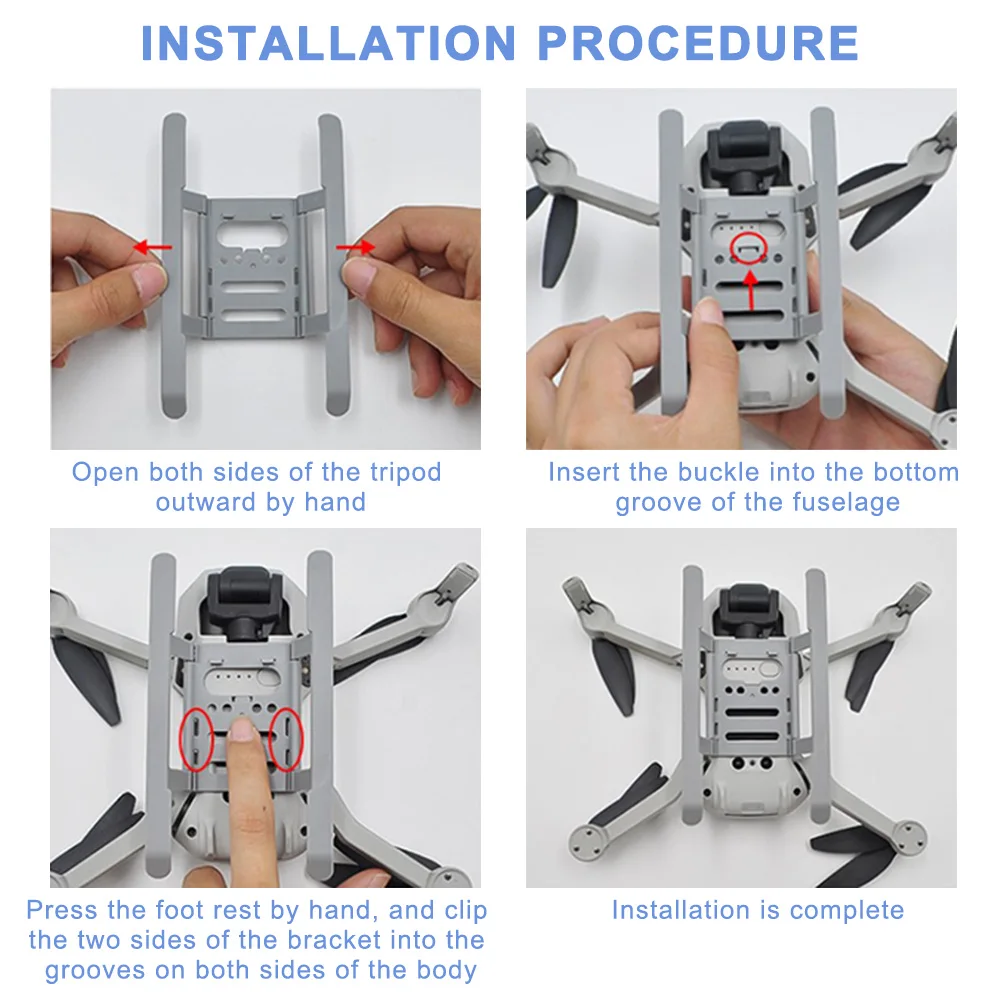 INSTALLATION PROCEDURE

Open both sides of the tripod outward by hand

Insert the buckle into the bottom groove of the fuselage

Press the foot rest by hand, and clip the two sides of the bracket into the grooves on both sides of the body

Installation is complete