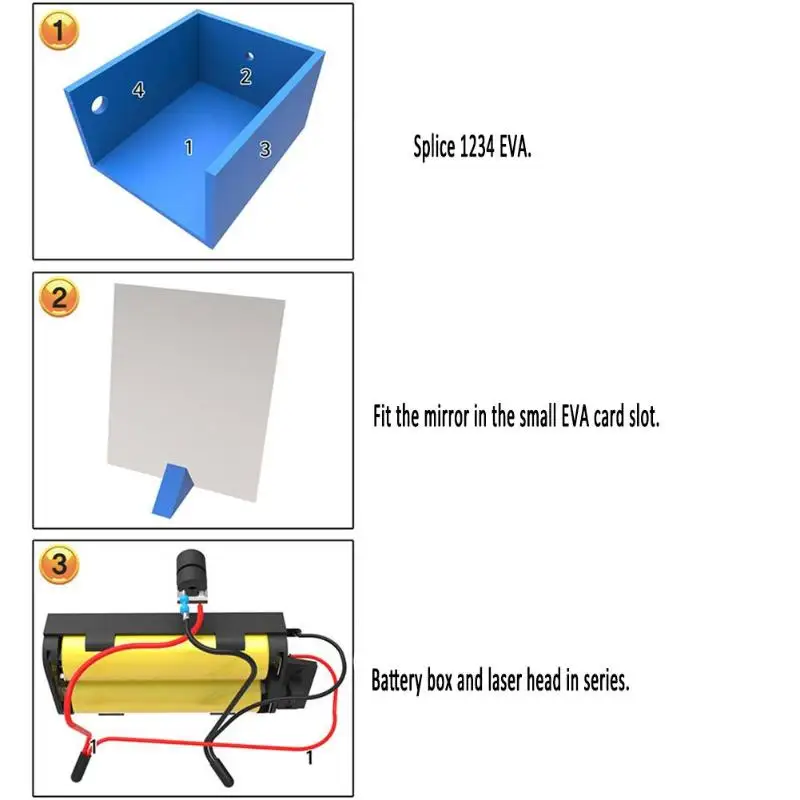 1

4

2

1

3

Splice 1234 EVA.

2

Fit the mirror in the small EVA card slot.

3

1

1

Battery box and laser head in series.