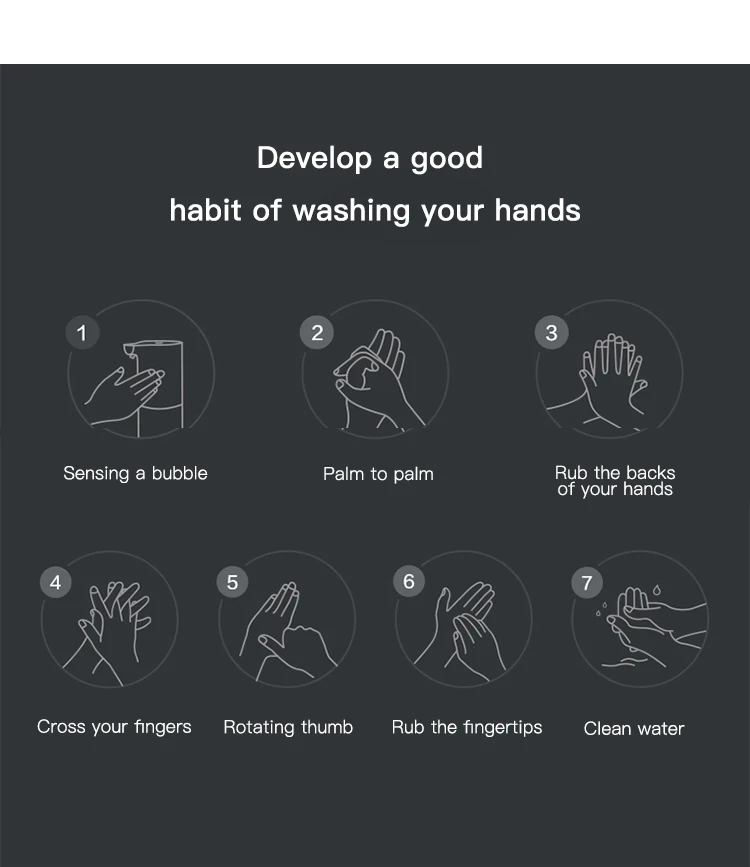 Develop a good
habit of washing your hands

1
Sensing a bubble

2
Palm to palm

3
Rub the backs of your hands

4
Cross your fingers

5
Rotating thumb

6
Rub the fingertips

7
Clean water