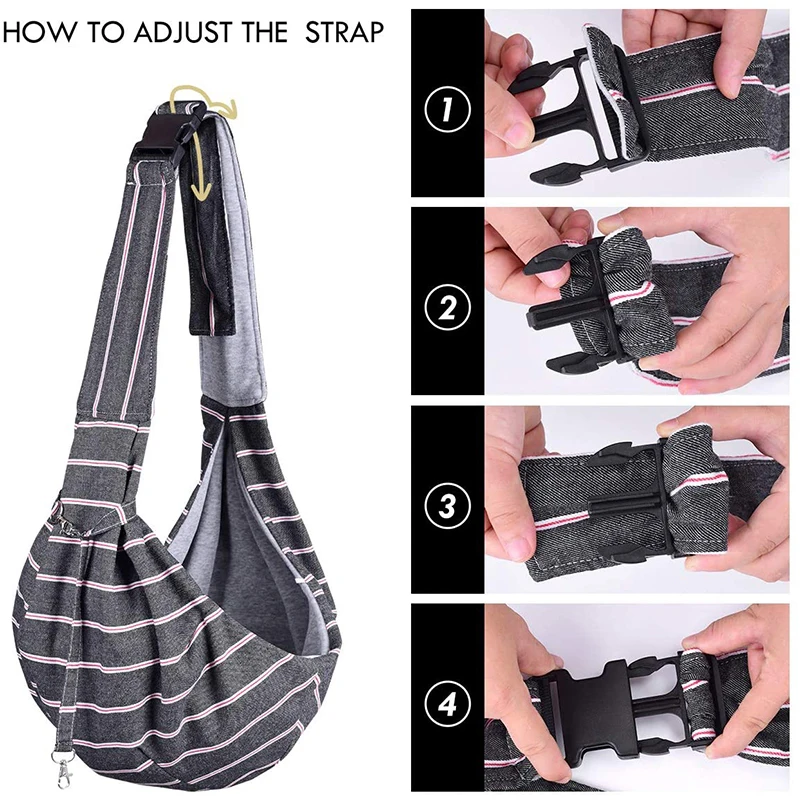 HOW TO ADJUST THE STRAP

1

2

3

4