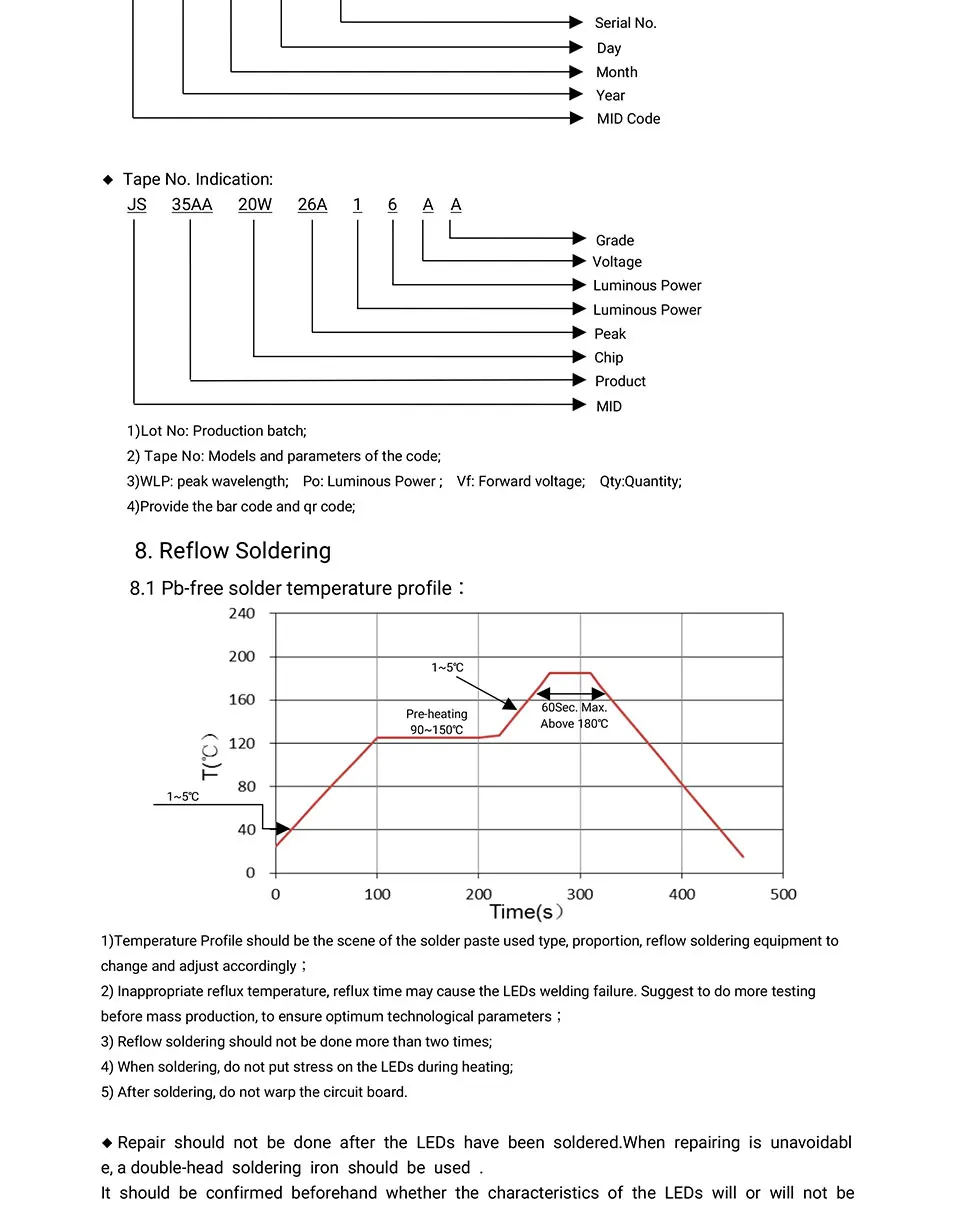 Serial No.
Day
Month
Year
MID Code

◆ Tape No. Indication:
JS 35AA 20W 26A 1 6 A A
Grade
Voltage
Luminous Power
Luminous Power
Peak
Chip
Product
MID

1)Lot No: Production batch;
2) Tape No: Models and parameters of the code;
3)WLP: peak wavelength; Po: Luminous Power ; Vf: Forward voltage; Qty:Quantity;
4)Provide the bar code and qr code;

8. Reflow Soldering

8.1 Pb-free solder temperature profile：

240
200
160
120
80
40
0
T(℃)
1~5℃
1~5℃
Pre-heating 90~150℃
60Sec. Max. Above 180℃
0 100 200 300 400 500
Time(s)

1)Temperature Profile should be the scene of the solder paste used type, proportion, reflow soldering equipment to change and adjust accordingly；
2) Inappropriate reflux temperature, reflux time may cause the LEDs welding failure. Suggest to do more testing before mass production, to ensure optimum technological parameters；
3) Reflow soldering should not be done more than two times;
4) When soldering, do not put stress on the LEDs during heating;
5) After soldering, do not warp the circuit board.

◆ Repair should not be done after the LEDs have been soldered.When repairing is unavoidabl e, a double-head soldering iron should be used .
It should be confirmed beforehand whether the characteristics of the LEDs will or will not be