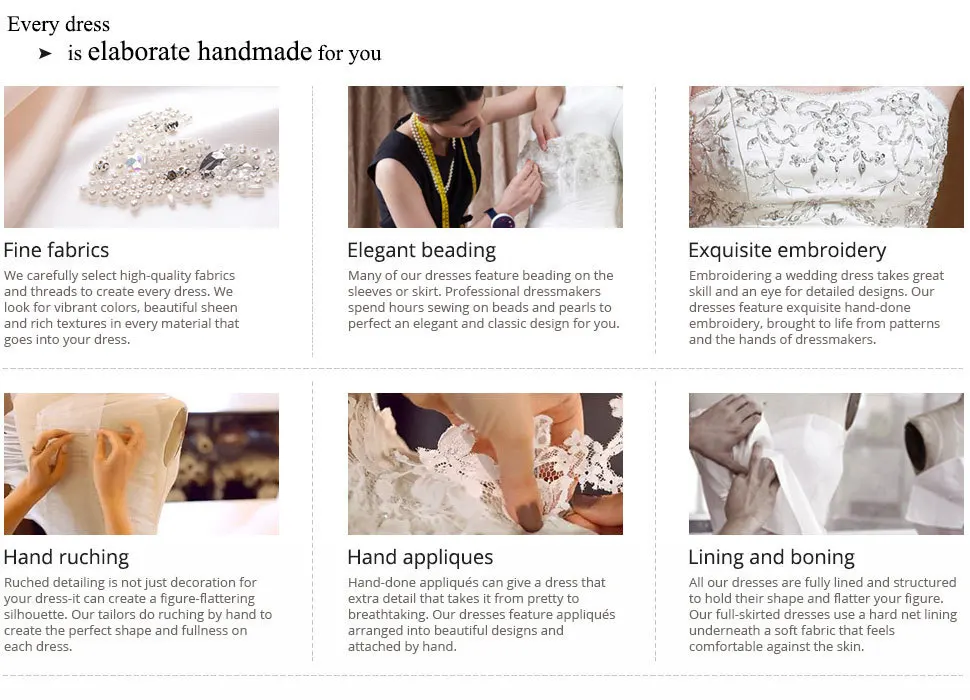 Every dress

➤ is elaborate handmade for you

Fine fabrics

We carefully select high-quality fabrics and threads to create every dress. We look for vibrant colors, beautiful sheen and rich textures in every material that goes into your dress.

Elegant beading

Many of our dresses feature beading on the sleeves or skirt. Professional dressmakers spend hours sewing on beads and pearls to perfect an elegant and classic design for you.

Exquisite embroidery

Embroidering a wedding dress takes great skill and an eye for detailed designs. Our dresses feature exquisite hand-done embroidery, brought to life from patterns and the hands of dressmakers.

Hand ruching

Ruched detailing is not just decoration for your dress-it can create a figure-flattering silhouette. Our tailors do ruching by hand to create the perfect shape and fullness on each dress.

Hand appliques

Hand-done appliqués can give a dress that extra detail that takes it from pretty to breathtaking. Our dresses feature appliqués arranged into beautiful designs and attached by hand.

Lining and boning

All our dresses are fully lined and structured to hold their shape and flatter your figure. Our full-skirted dresses use a hard net lining underneath a soft fabric that feels comfortable against the skin.