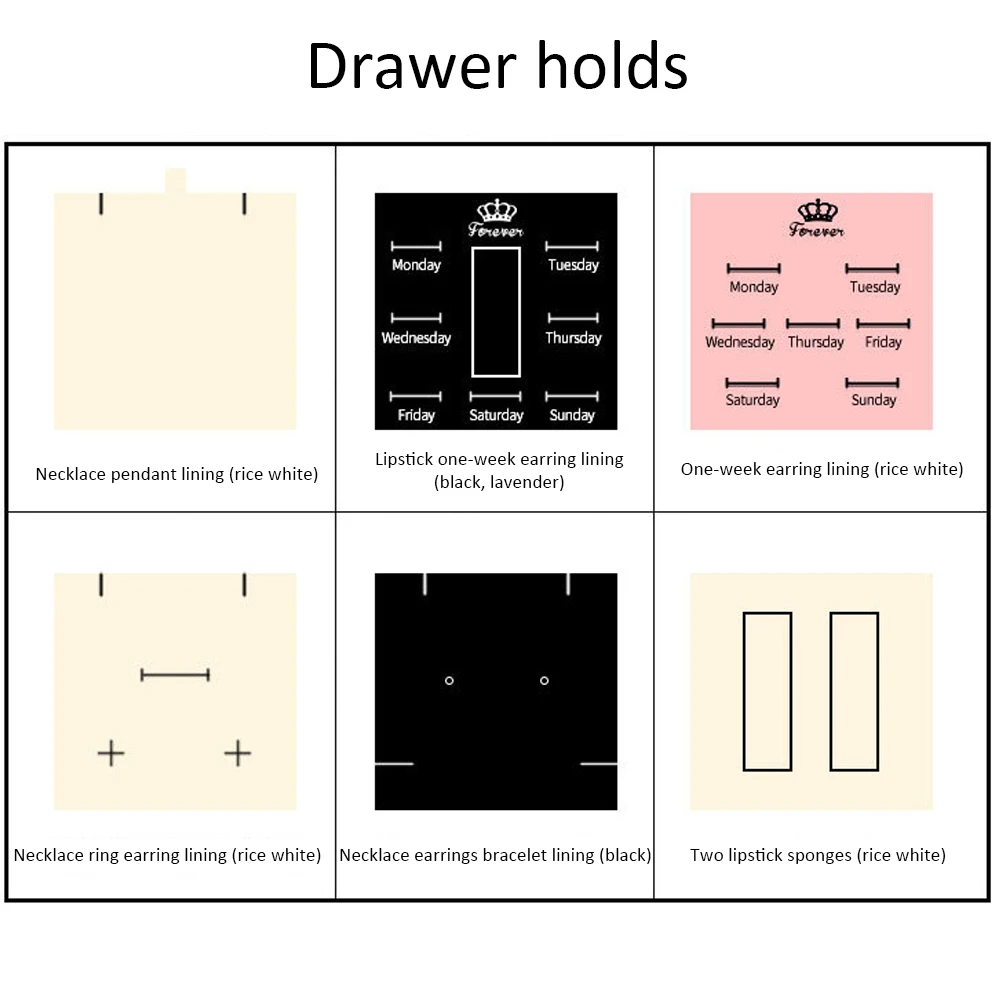 Drawer holds

Necklace pendant lining (rice white)

Forever

Monday

Tuesday

Wednesday

Thursday

Friday

Saturday

Sunday

Lipstick one-week earring lining (black, lavender)

Forever

Monday

Tuesday

Wednesday

Thursday

Friday

Saturday

Sunday

One-week earring lining (rice white)

Necklace ring earring lining (rice white)

Necklace earrings bracelet lining (black)

Two lipstick sponges (rice white)