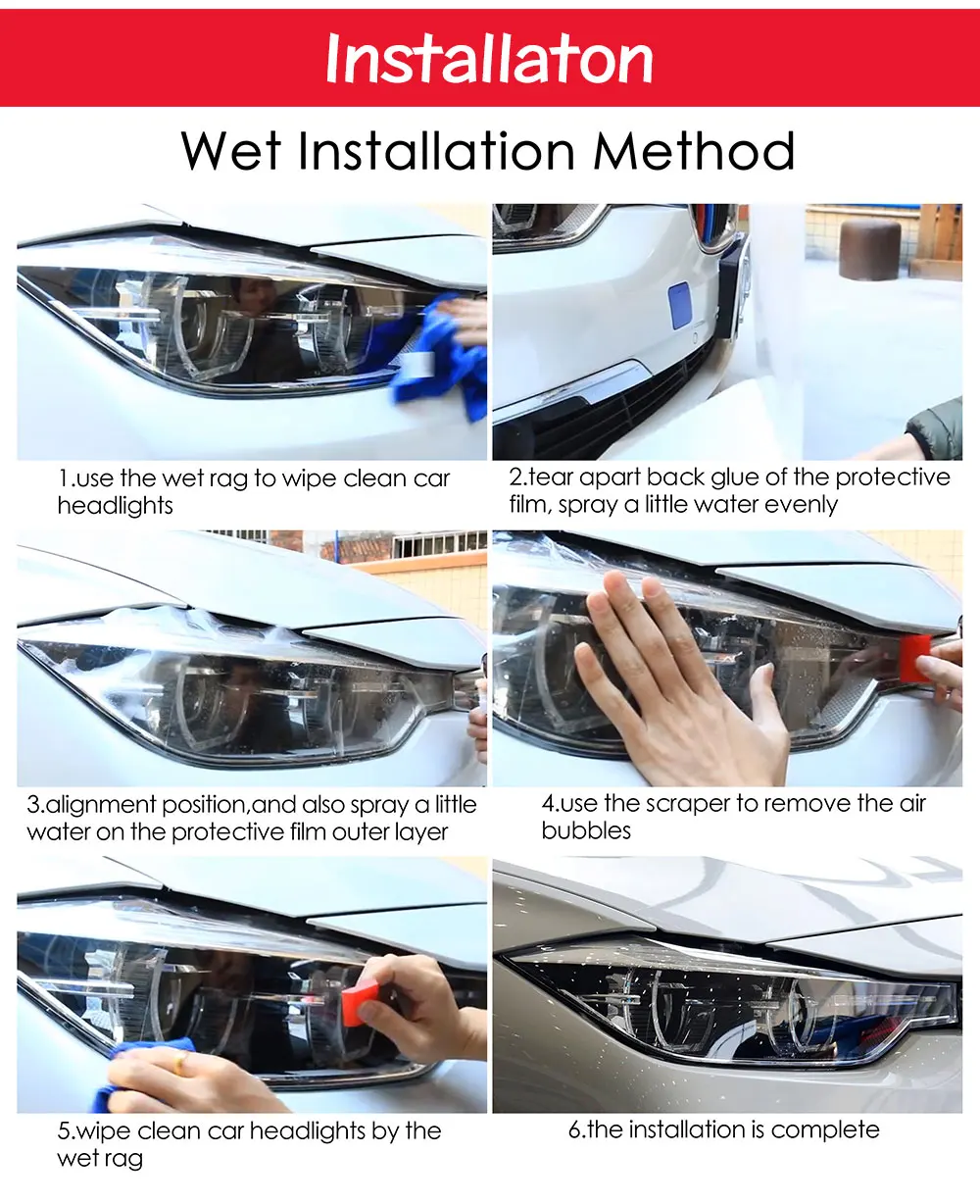 Installaton

Wet Installation Method

1.use the wet rag to wipe clean car headlights

2.tear apart back glue of the protective film, spray a little water evenly

3.alignment position,and also spray a little water on the protective film outer layer

4.use the scraper to remove the air bubbles

5.wipe clean car headlights by the wet rag

6.the installation is complete