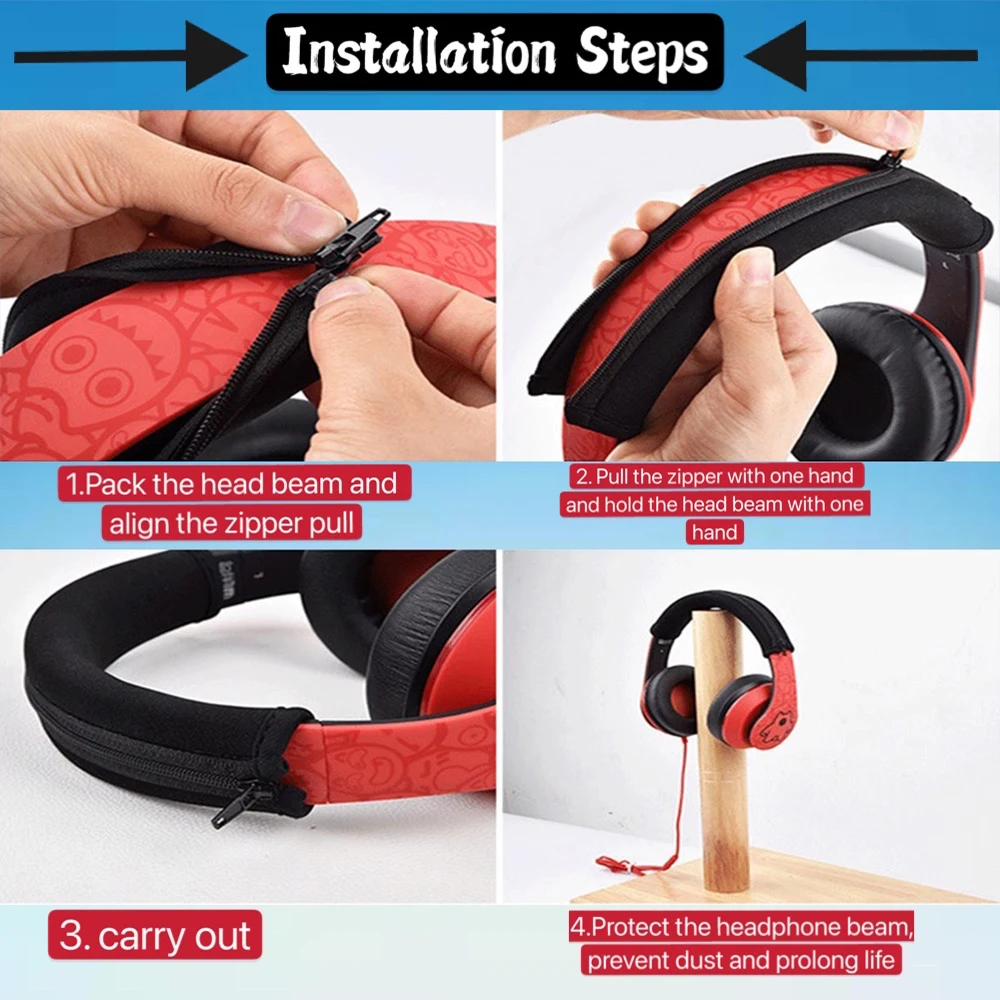 Installation Steps

1.Pack the head beam and align the zipper pull

2. Pull the zipper with one hand and hold the head beam with one hand

3. carry out

4.Protect the headphone beam, prevent dust and prolong life