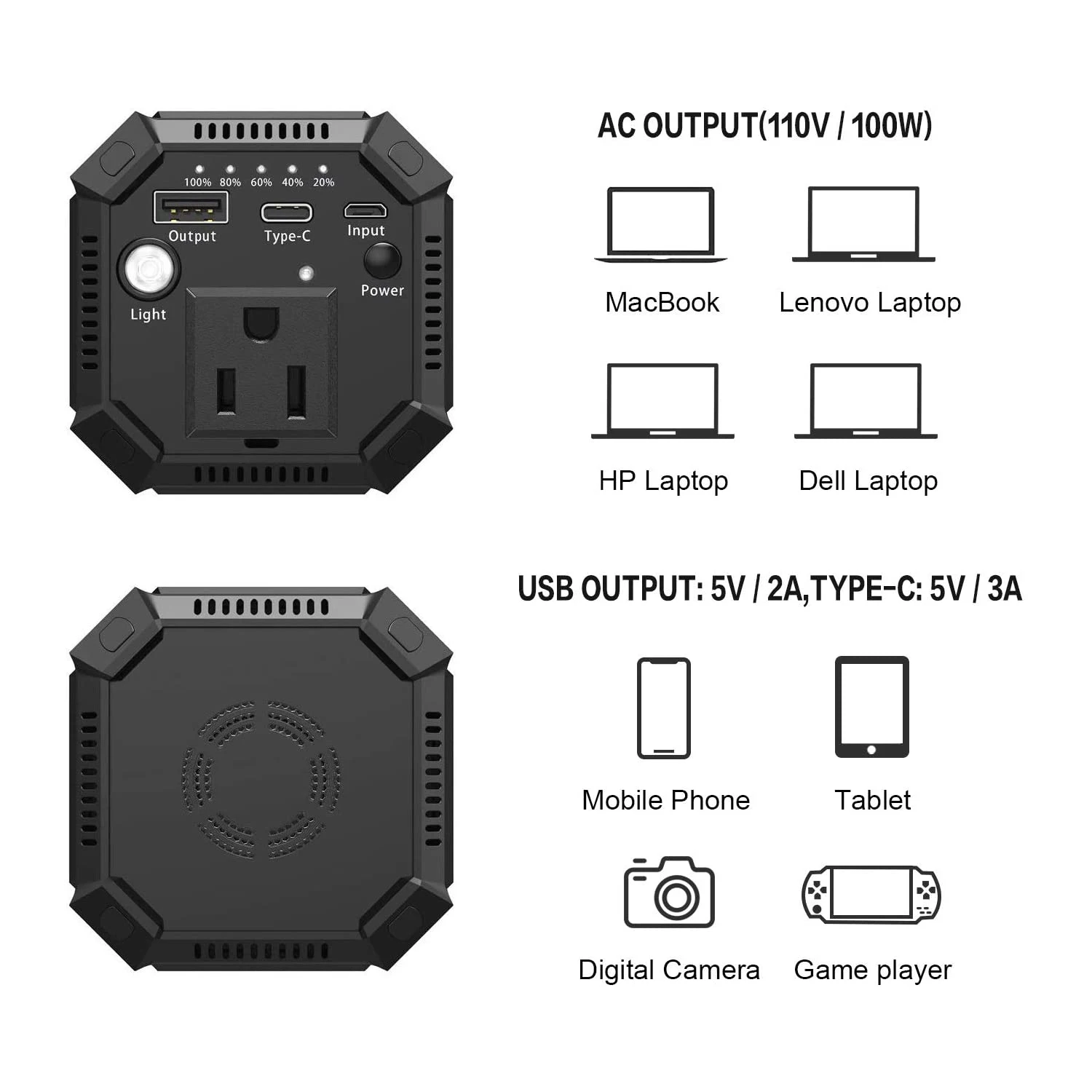 100% 80% 60% 40% 20%

Output

Type-C

Input

Light

Power

AC OUTPUT(110V / 100W)

MacBook

Lenovo Laptop

HP Laptop

Dell Laptop

USB OUTPUT: 5V / 2A,TYPE-C: 5V / 3A

Mobile Phone

Tablet

Digital Camera

Game player