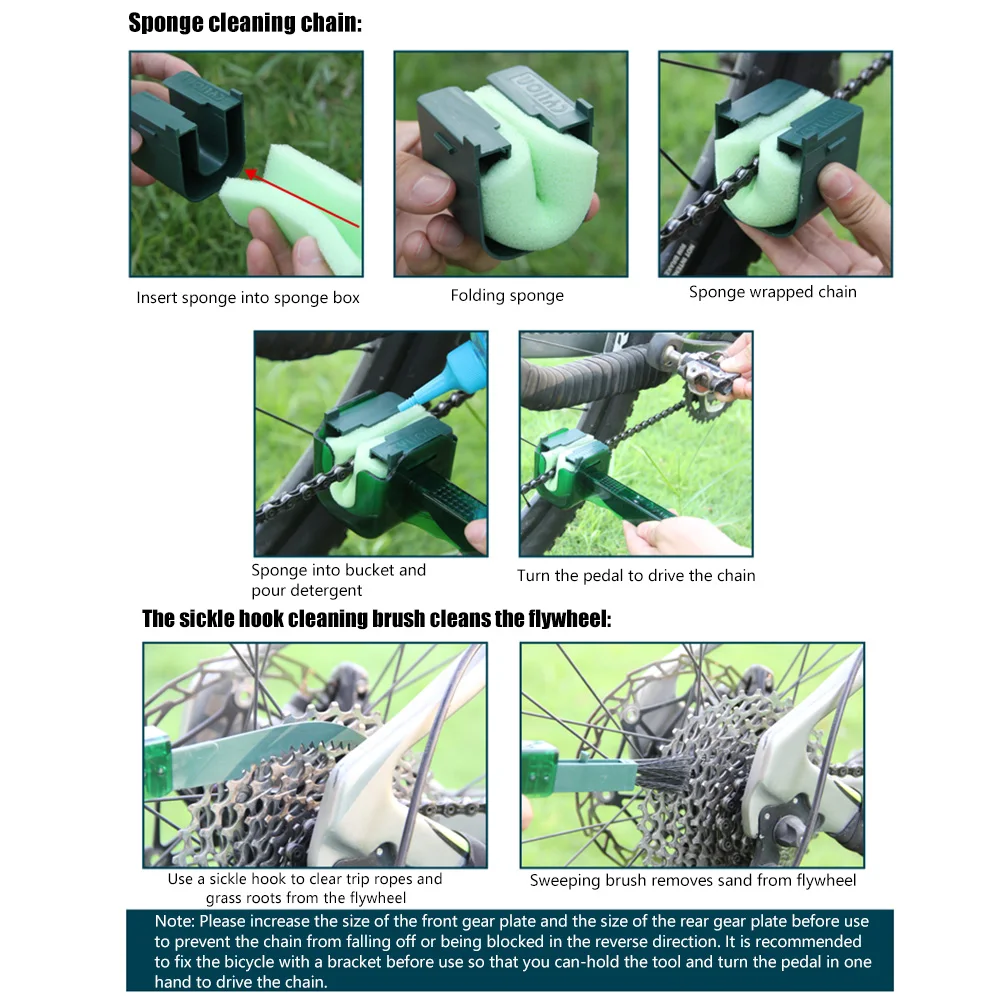 Sponge cleaning chain:

Insert sponge into sponge box

Folding sponge

Sponge wrapped chain

Sponge into bucket and pour detergent

Turn the pedal to drive the chain

The sickle hook cleaning brush cleans the flywheel:

Use a sickle hook to clear trip ropes and grass roots from the flywheel

Sweeping brush removes sand from flywheel

Note: Please increase the size of the front gear plate and the size of the rear gear plate before use to prevent the chain from falling off or being blocked in the reverse direction. It is recommended to fix the bicycle with a bracket before use so that you can-hold the tool and turn the pedal in one hand to drive the chain.