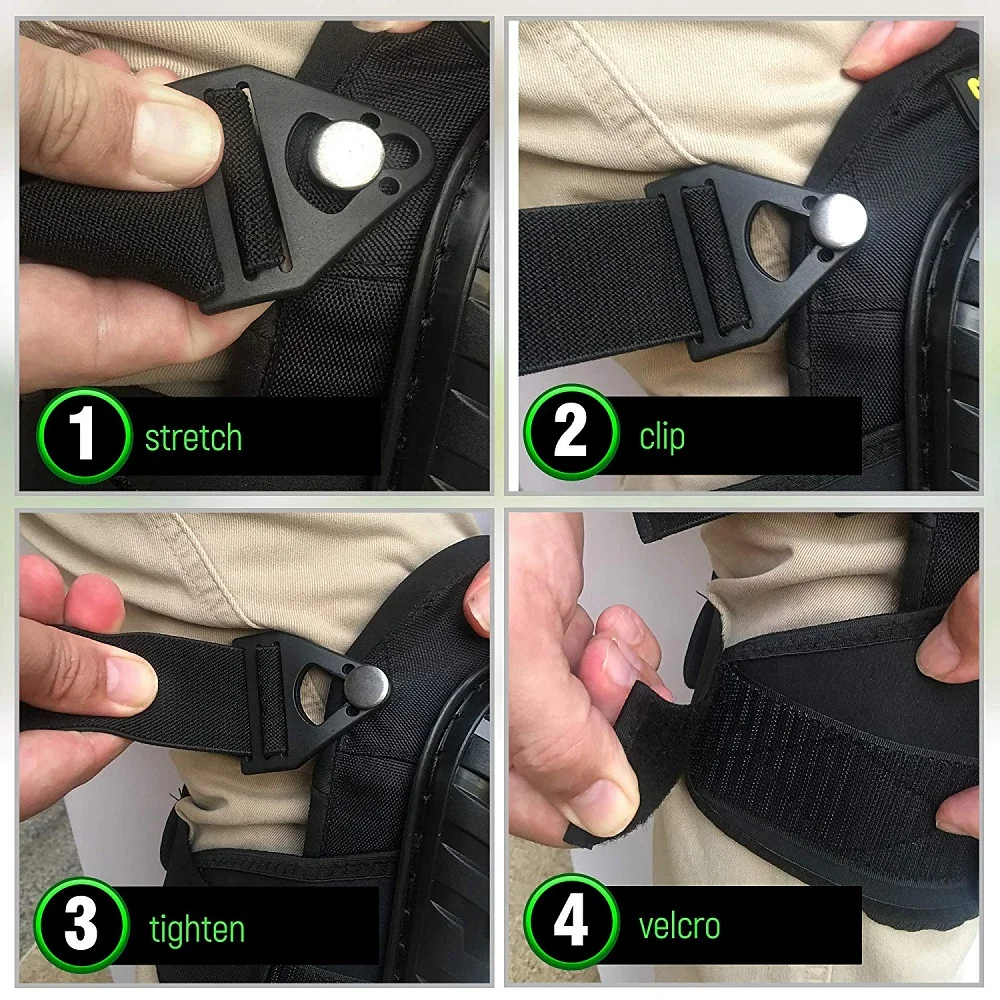 1 stretch

2 clip

3 tighten

4 velcro