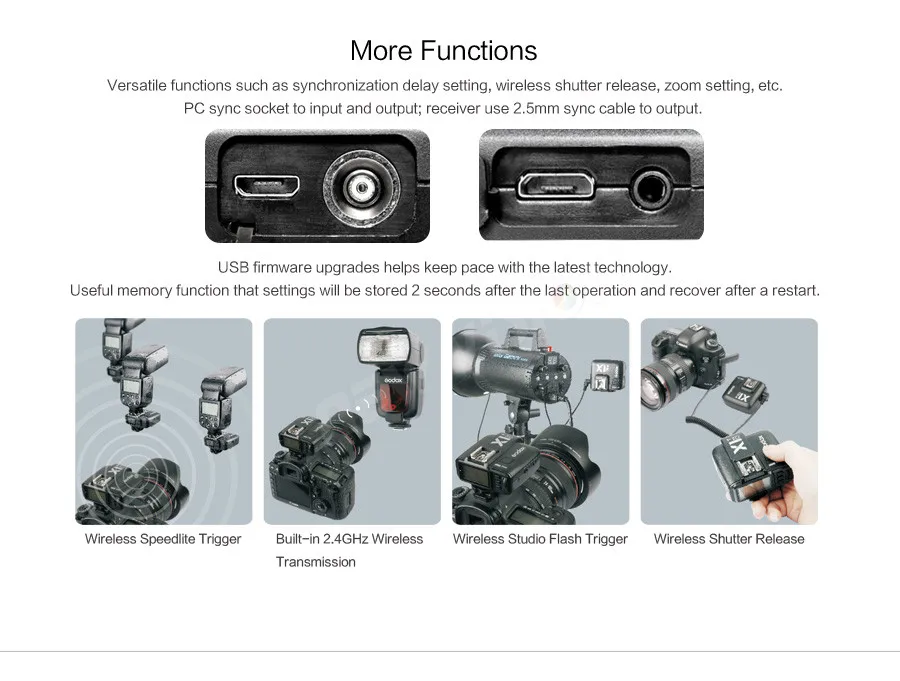 More Functions

Versatile functions such as synchronization delay setting, wireless shutter release, zoom setting, etc. PC sync socket to input and output; receiver use 2.5mm sync cable to output.

USB firmware upgrades helps keep pace with the latest technology. Useful memory function that settings will be stored 2 seconds after the last operation and recover after a restart.

godox

X1

X1

X1

Wireless Speedlite Trigger

Built-in 2.4GHz Wireless Transmission

Wireless Studio Flash Trigger

Wireless Shutter Release