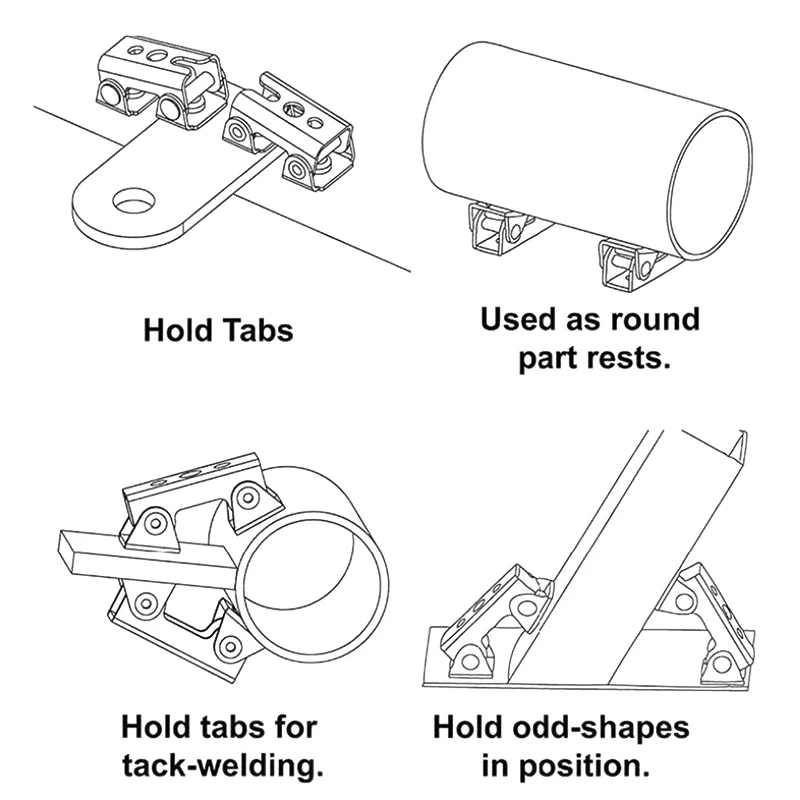 Hold Tabs

Used as round part rests.

Hold tabs for tack-welding.

Hold odd-shapes in position.