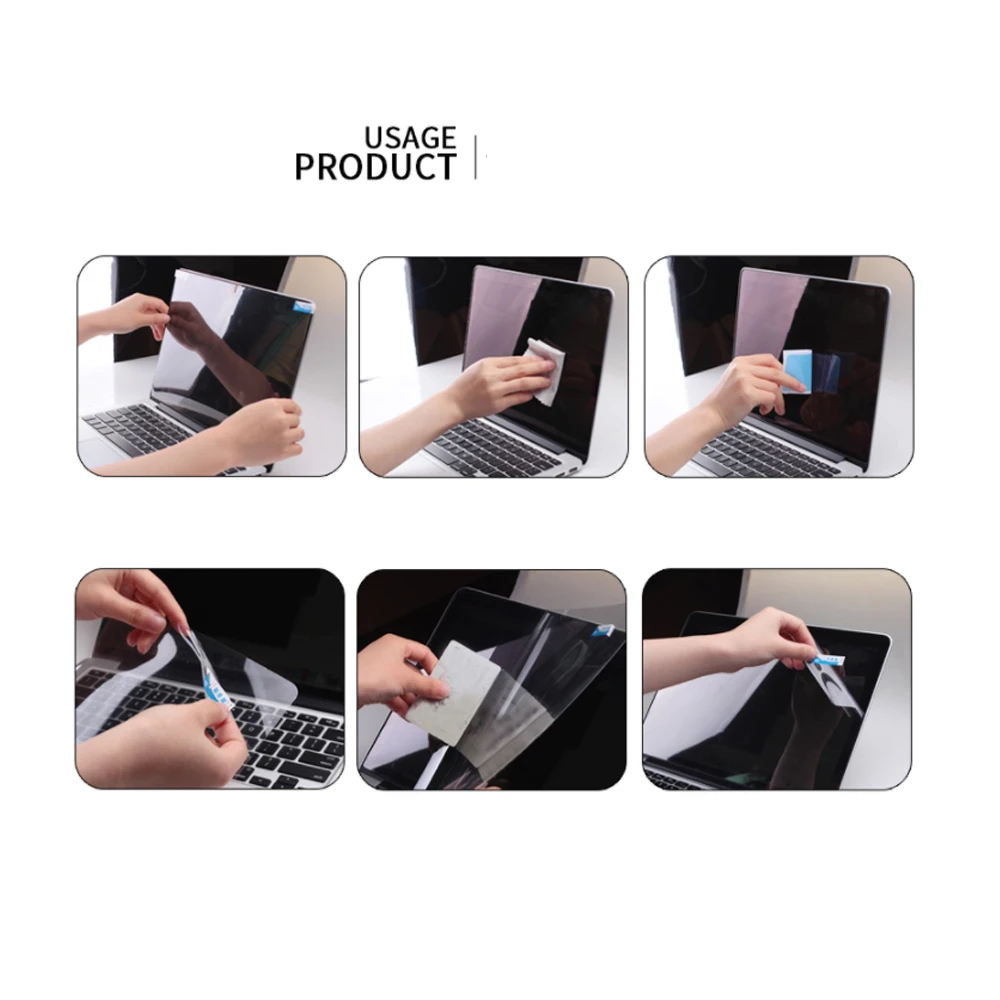 USAGE
PRODUCT