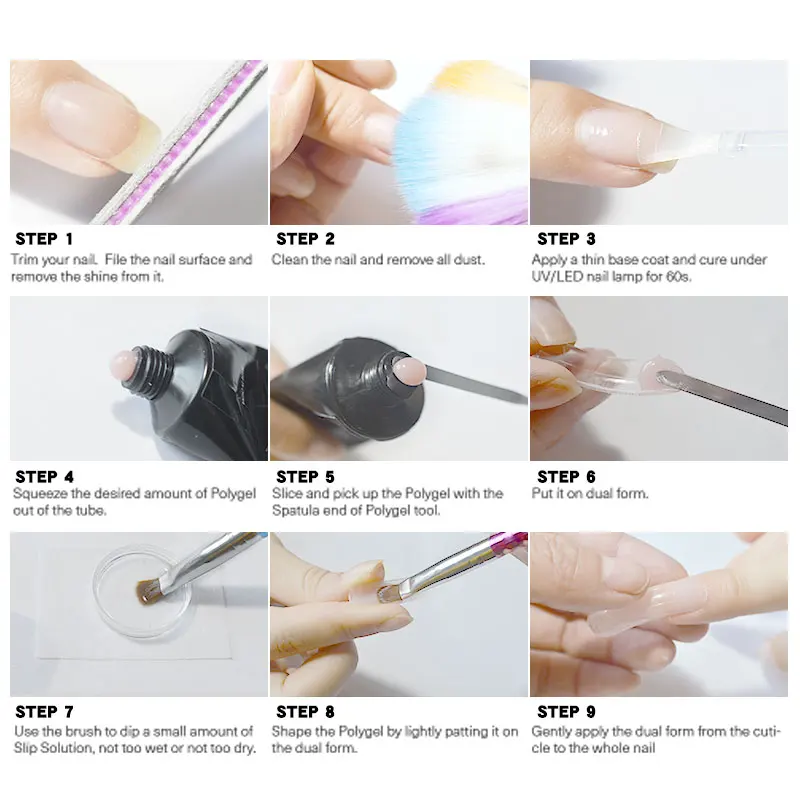 STEP 1
Trim your nail. File the nail surface and remove the shine from it.

STEP 2
Clean the nail and remove all dust.

STEP 3
Apply a thin base coat and cure under UV/LED nail lamp for 60s.

STEP 4
Squeeze the desired amount of Polygel out of the tube.

STEP 5
Slice and pick up the Polygel with the Spatula end of Polygel tool.

STEP 6
Put it on dual form.

STEP 7
Use the brush to dip a small amount of Slip Solution, not too wet or not too dry.

STEP 8
Shape the Polygel by lightly patting it on the dual form.

STEP 9
Gently apply the dual form from the cuticle to the whole nail