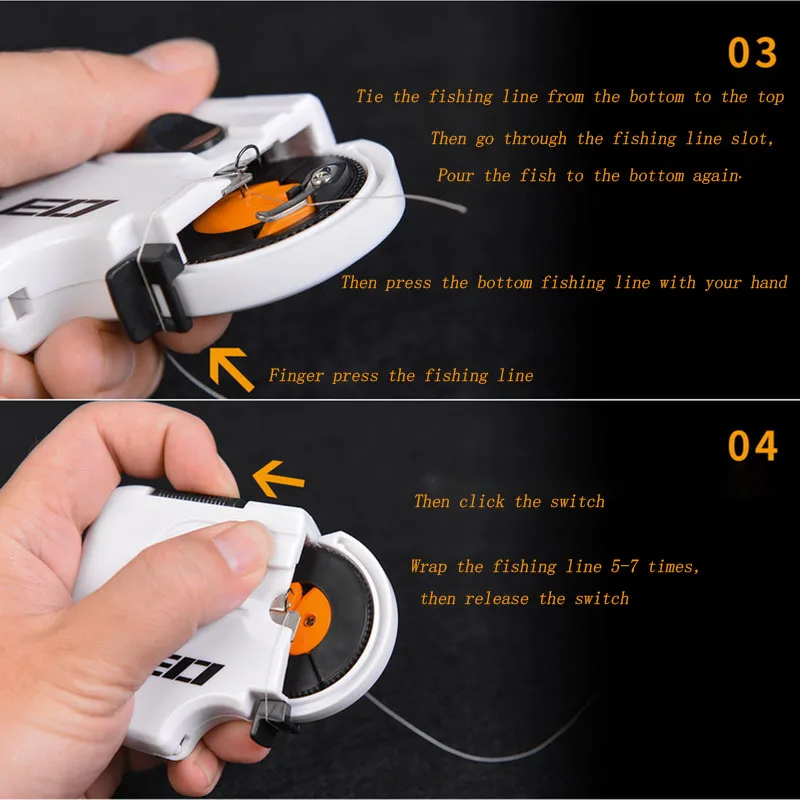 03

Tie the fishing line from the bottom to the top

Then go through the fishing line slot,

Pour the fish to the bottom again.

Then press the bottom fishing line with your hand

Finger press the fishing line

04

Then click the switch

Wrap the fishing line 5-7 times, then release the switch