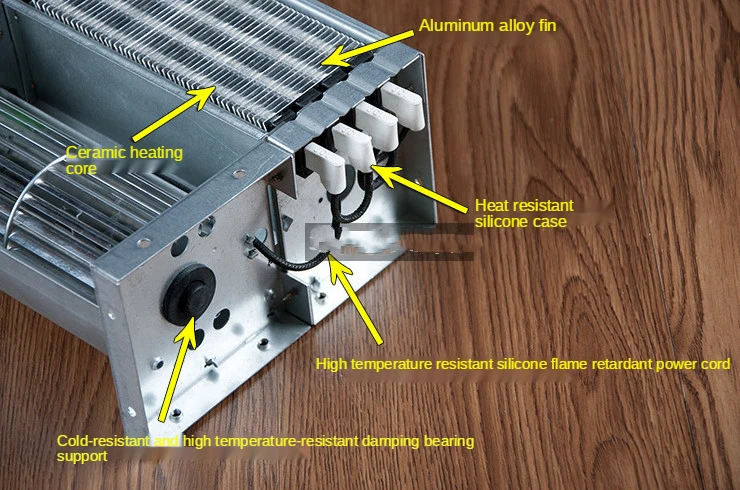 Aluminum alloy fin

Ceramic heating core

Heat resistant silicone case

High temperature resistant silicone flame retardant power cord

Cold-resistant and high temperature-resistant damping bearing support