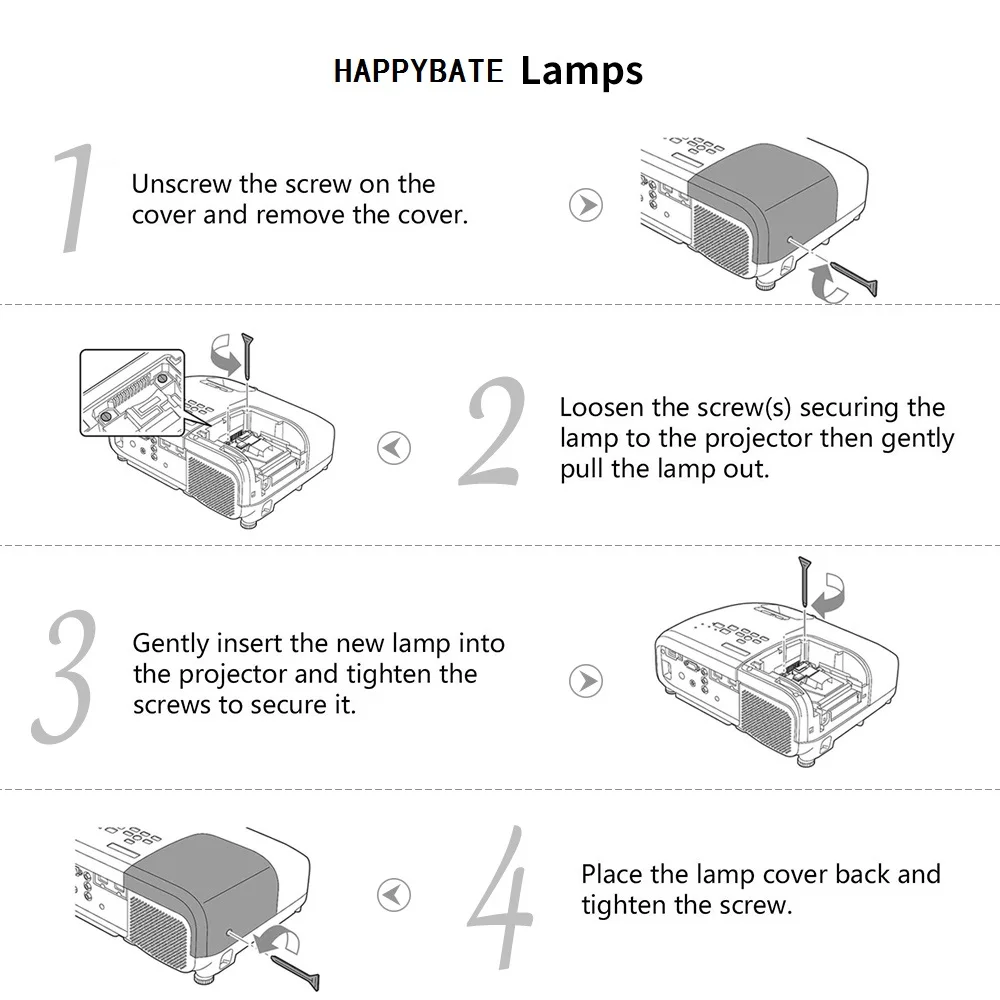 HAPPYBATE Lamps

1

Unscrew the screw on the cover and remove the cover.

2

Loosen the screw(s) securing the lamp to the projector then gently pull the lamp out.

3

Gently insert the new lamp into the projector and tighten the screws to secure it.

4

Place the lamp cover back and tighten the screw.