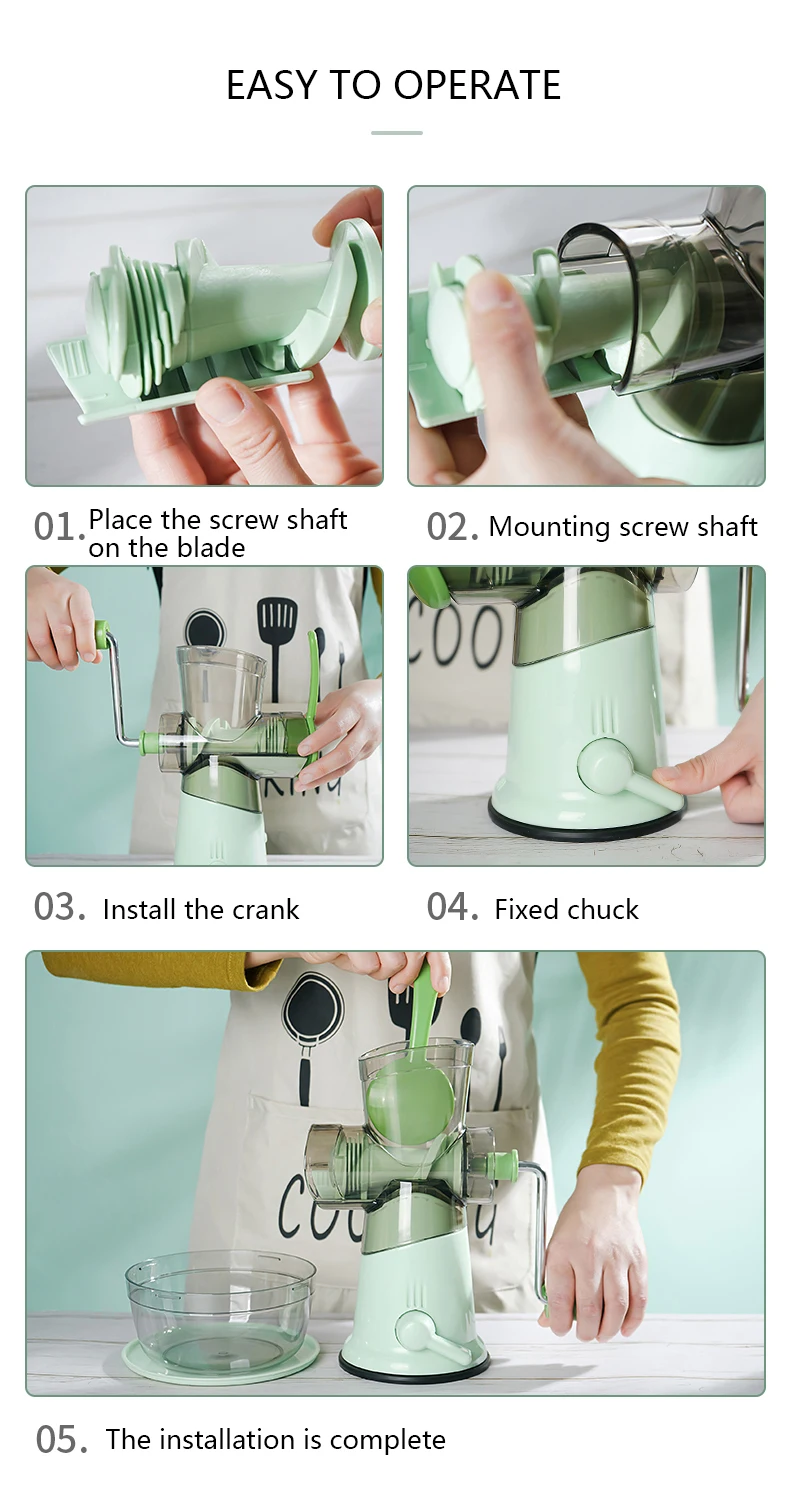 EASY TO OPERATE

01. Place the screw shaft on the blade

02. Mounting screw shaft

COO

03. Install the crank

04. Fixed chuck

COO

05. The installation is complete