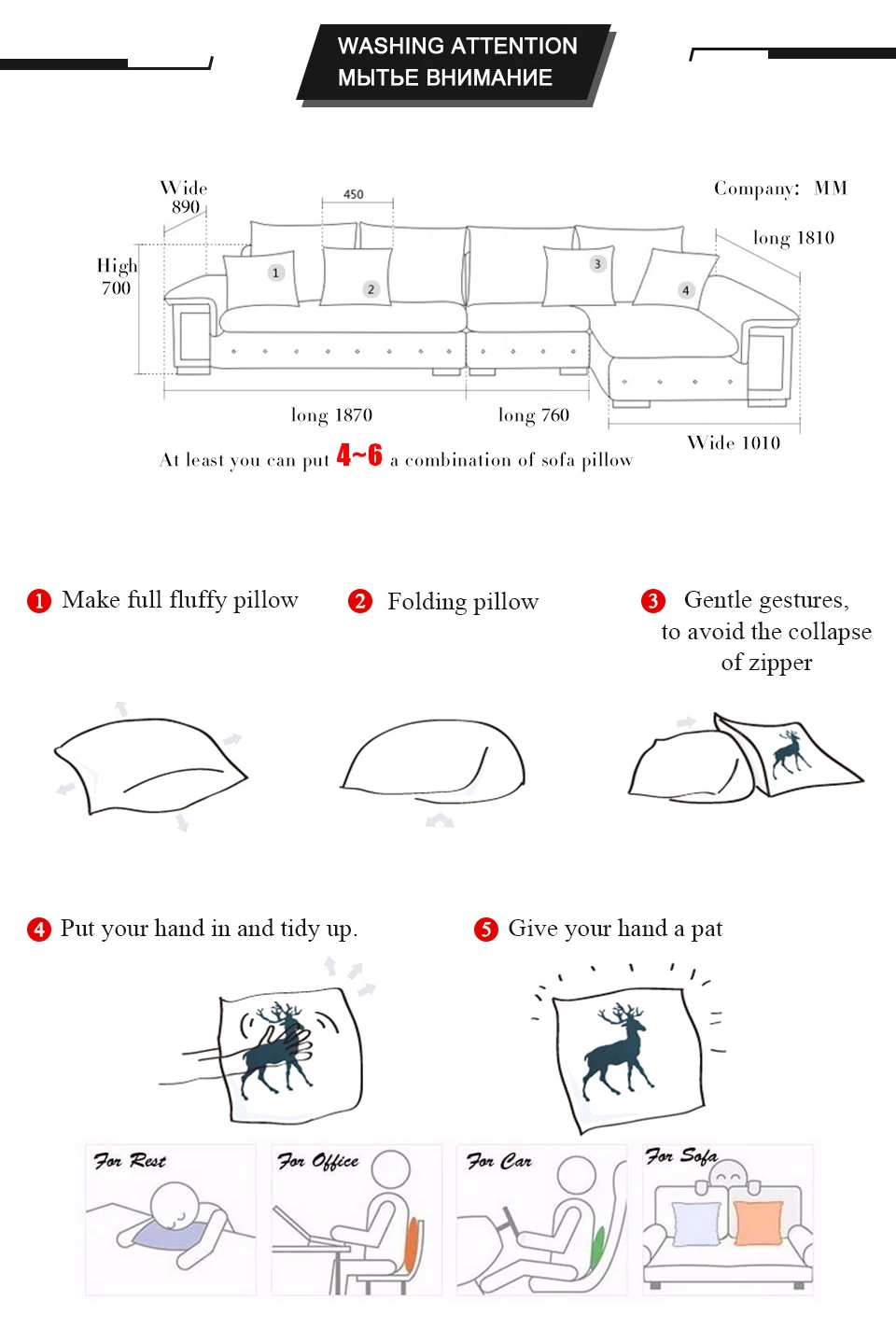 WASHING ATTENTION
МЫТЬЕ ВНИМАНИЕ

Wide
890

450

Company: MM

long 1810

High
700

1 2 3 4

long 1870

long 760

Wide 1010

At least you can put 4~6 a combination of sofa pillow

1 Make full fluffy pillow

2 Folding pillow

3 Gentle gestures, to avoid the collapse of zipper

4 Put your hand in and tidy up.

5 Give your hand a pat

For Rest

For Office

For Car

For Sofa