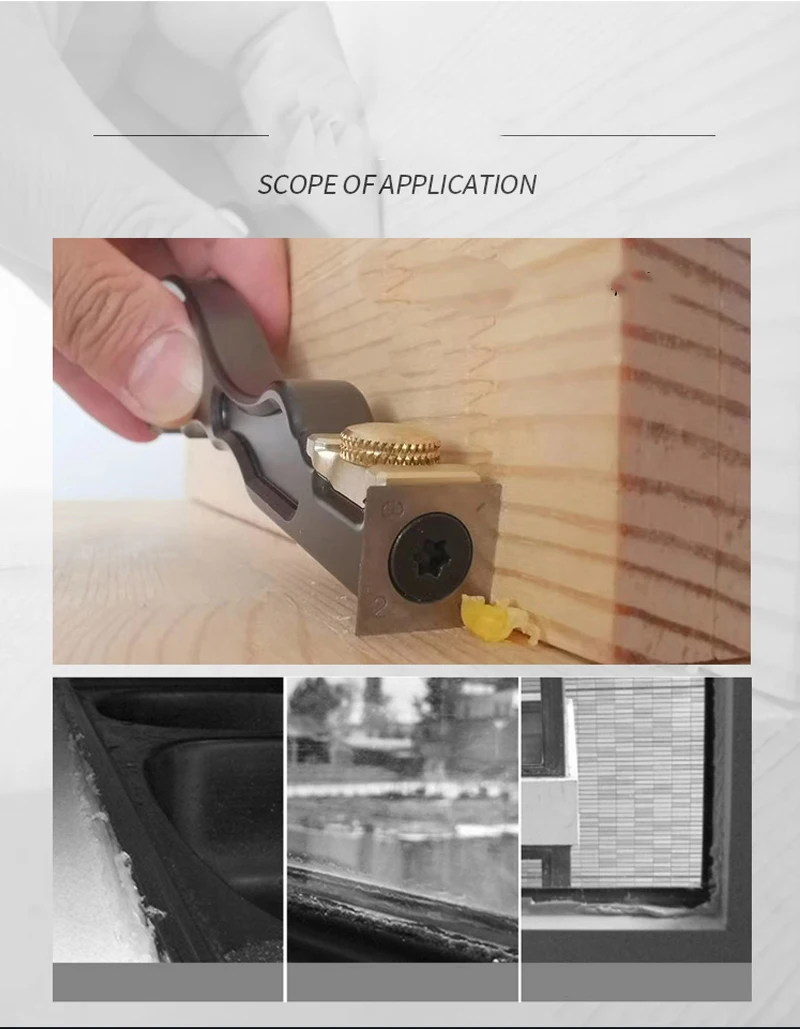 SCOPE OF APPLICATION

2