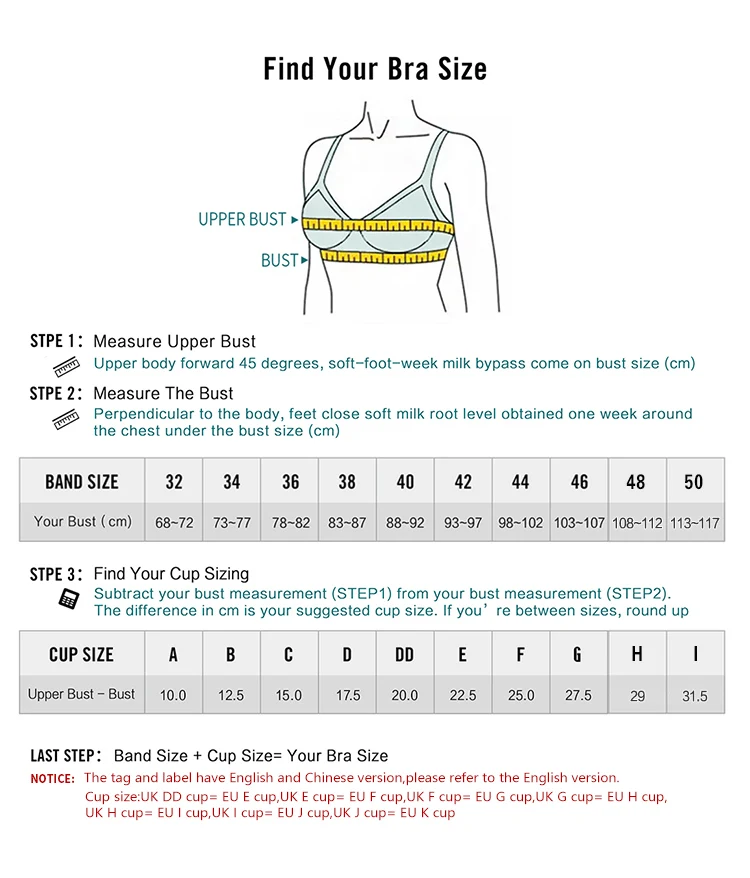 Find Your Bra Size

UPPER BUST
BUST

STPE 1: Measure Upper Bust
Upper body forward 45 degrees, soft-foot-week milk bypass come on bust size (cm)

STPE 2: Measure The Bust
Perpendicular to the body, feet close soft milk root level obtained one week around the chest under the bust size (cm)

| BAND SIZE | 32 | 34 | 36 | 38 | 40 | 42 | 44 | 46 | 48 | 50 |
|---|---|---|---|---|---|---|---|---|---|---|
| Your Bust (cm) | 68~72 | 73~77 | 78~82 | 83~87 | 88~92 | 93~97 | 98~102 | 103~107 | 108~112 | 113~117 |

STPE 3: Find Your Cup Sizing
Subtract your bust measurement (STEP1) from your bust measurement (STEP2). The difference in cm is your suggested cup size. If you're between sizes, round up

| CUP SIZE | A | B | C | D | DD | E | F | G | H | I |
|---|---|---|---|---|---|---|---|---|---|---|
| Upper Bust - Bust | 10.0 | 12.5 | 15.0 | 17.5 | 20.0 | 22.5 | 25.0 | 27.5 | 29 | 31.5 |

LAST STEP: Band Size + Cup Size= Your Bra Size
NOTICE: The tag and label have English and Chinese version,please refer to the English version.
Cup size:UK DD cup= EU E cup,UK E cup= EU F cup,UK F cup= EU G cup,UK G cup= EU H cup, UK H cup= EU I cup,UK I cup= EU J cup,UK J cup= EU K cup