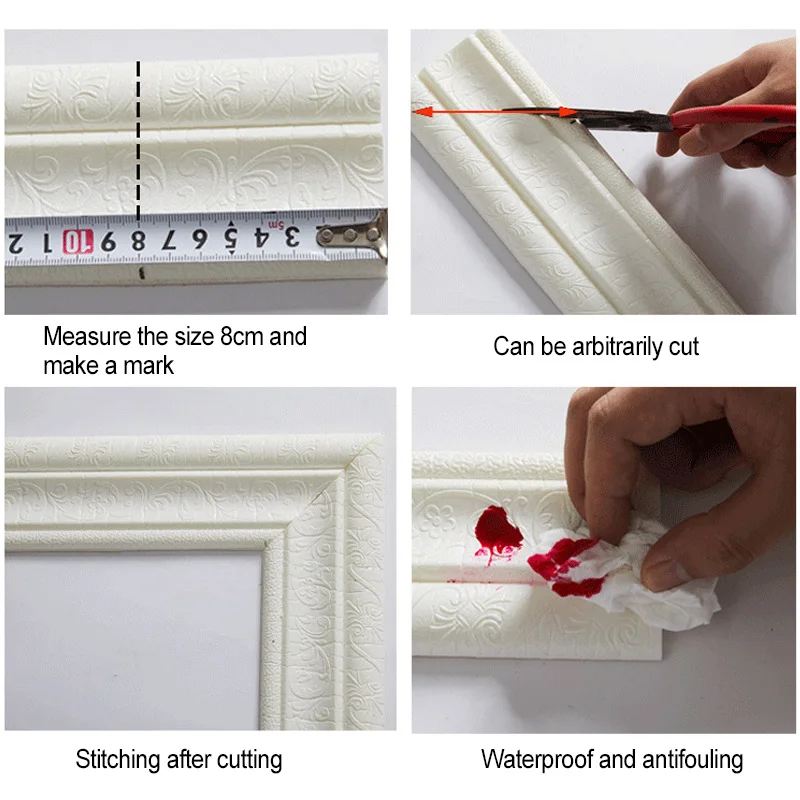 2 1 10 9 8 7 6 5 4 3 5m

Measure the size 8cm and make a mark

Can be arbitrarily cut

Stitching after cutting

Waterproof and antifouling