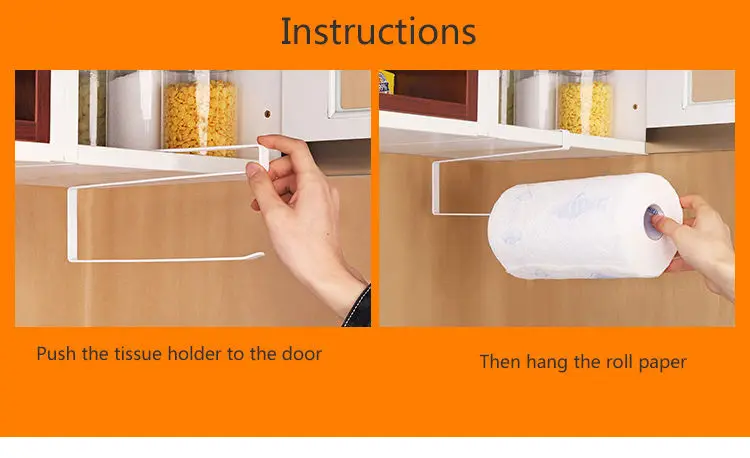 Instructions

Push the tissue holder to the door

Then hang the roll paper