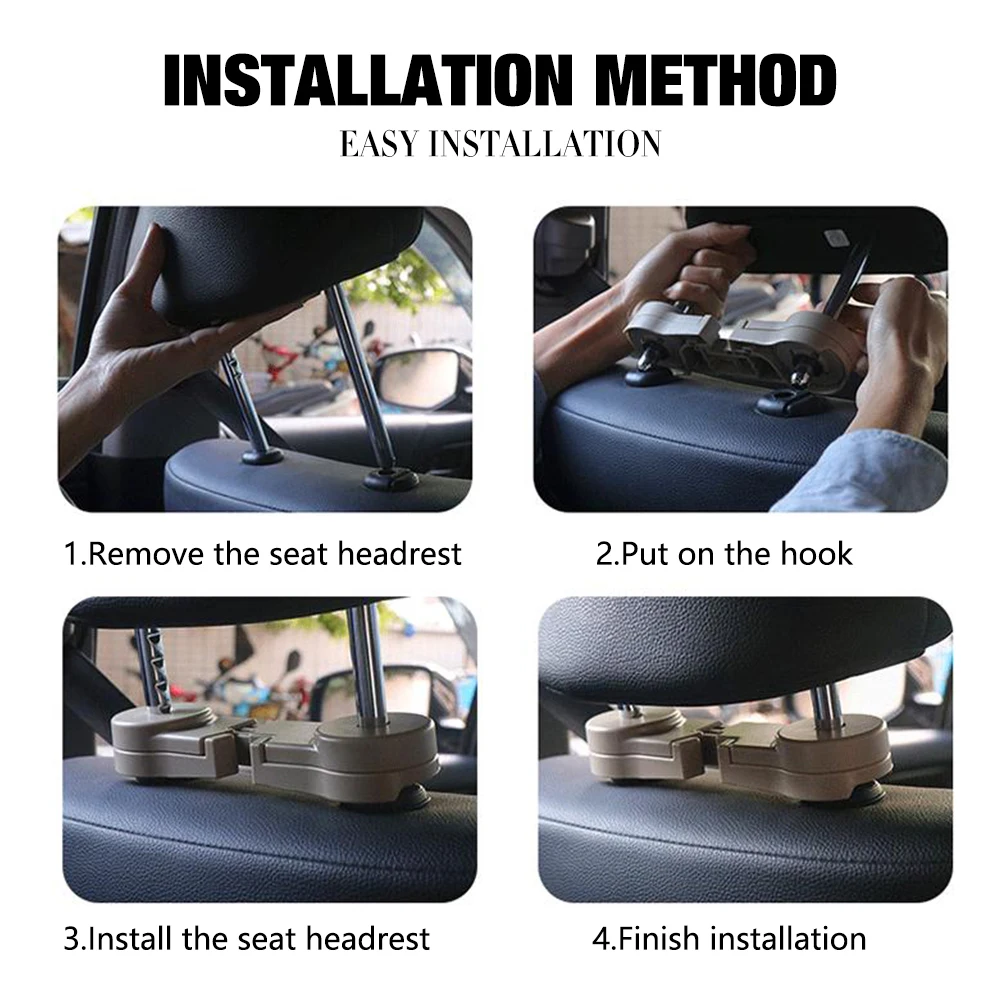 INSTALLATION METHOD

EASY INSTALLATION

1.Remove the seat headrest

2.Put on the hook

3.Install the seat headrest

4.Finish installation