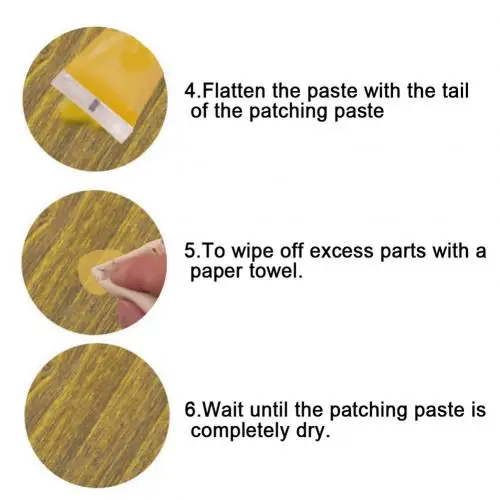 4.Flatten the paste with the tail of the patching paste

5.To wipe off excess parts with a paper towel.

6.Wait until the patching paste is completely dry.