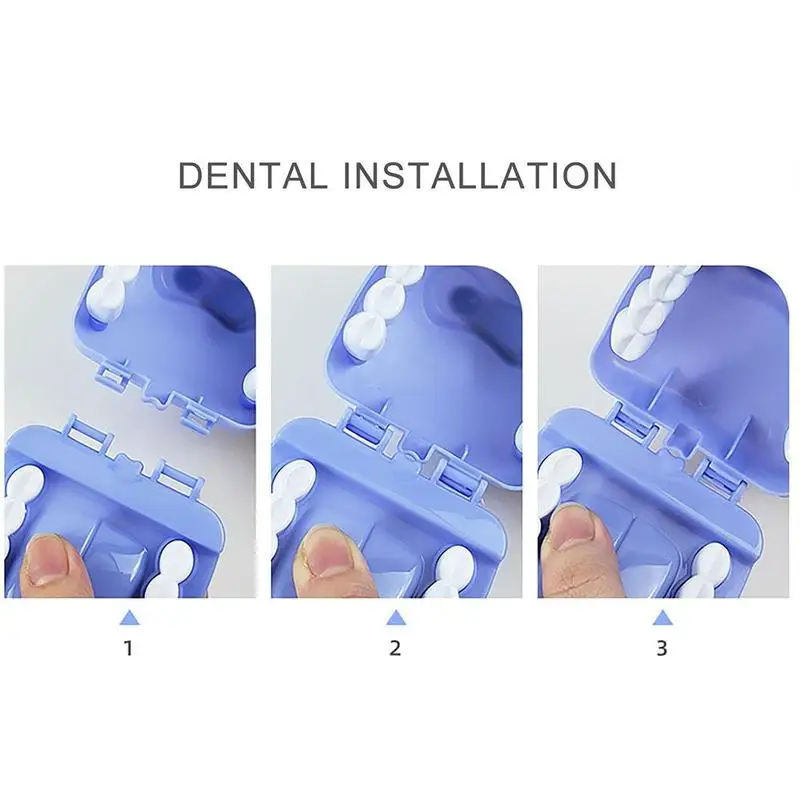 DENTAL INSTALLATION

1

2

3