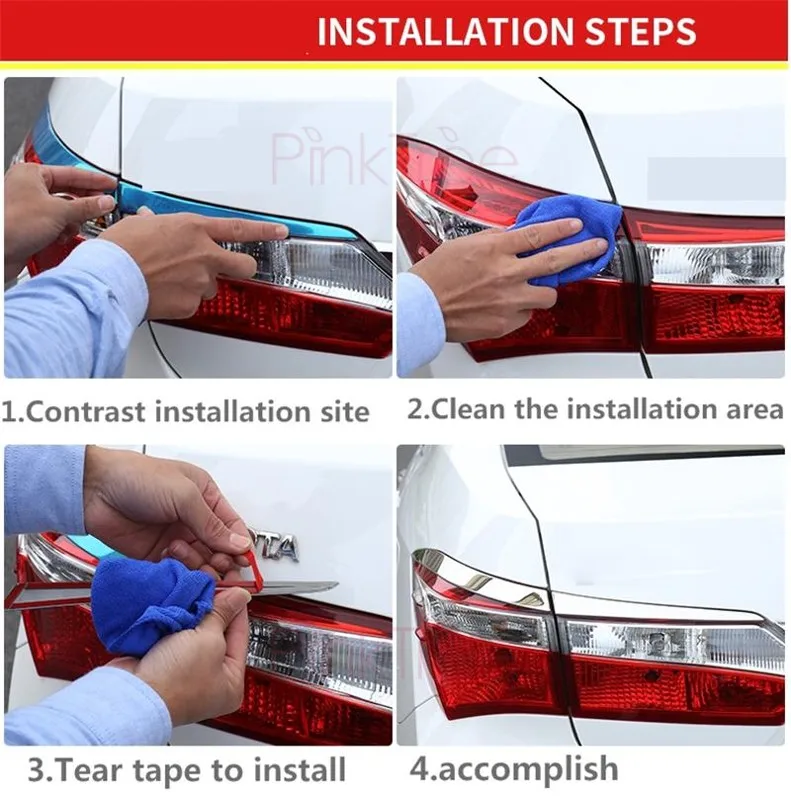 INSTALLATION STEPS

1.Contrast installation site

2.Clean the installation area

3.Tear tape to install

4.accomplish

PinkTree