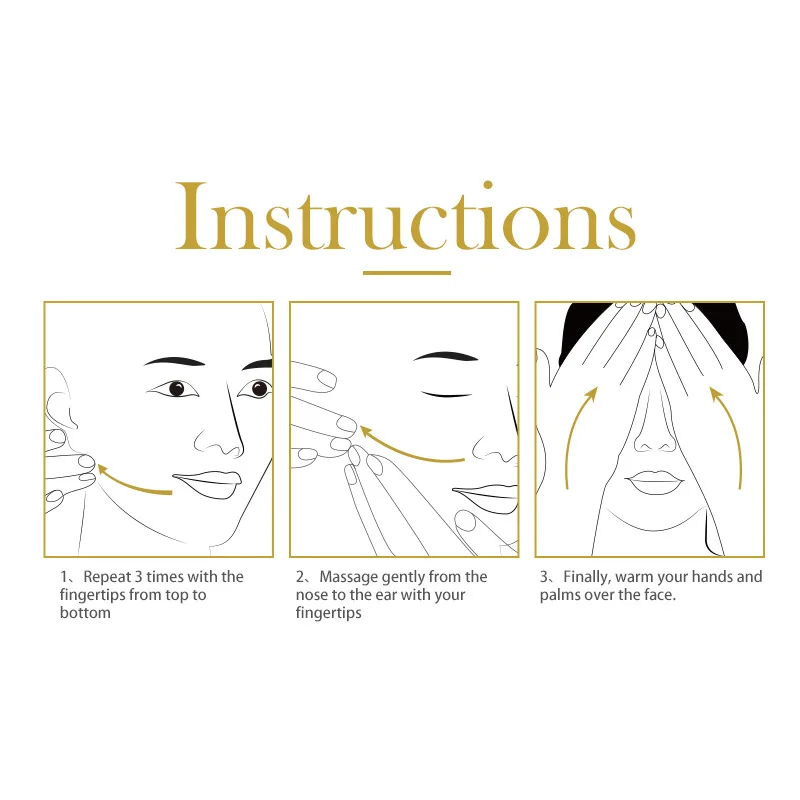 Instructions

1、Repeat 3 times with the fingertips from top to bottom

2、Massage gently from the nose to the ear with your fingertips

3、Finally, warm your hands and palms over the face.