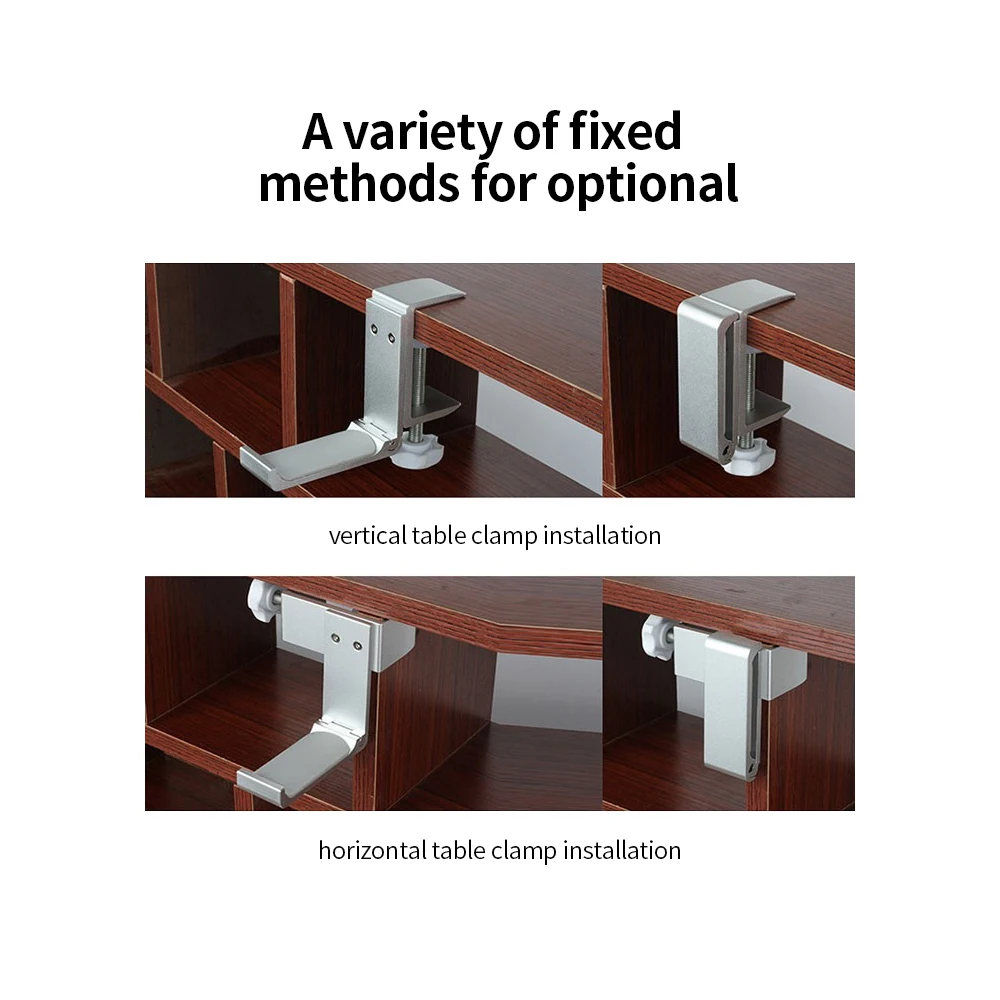 A variety of fixed methods for optional

vertical table clamp installation

horizontal table clamp installation