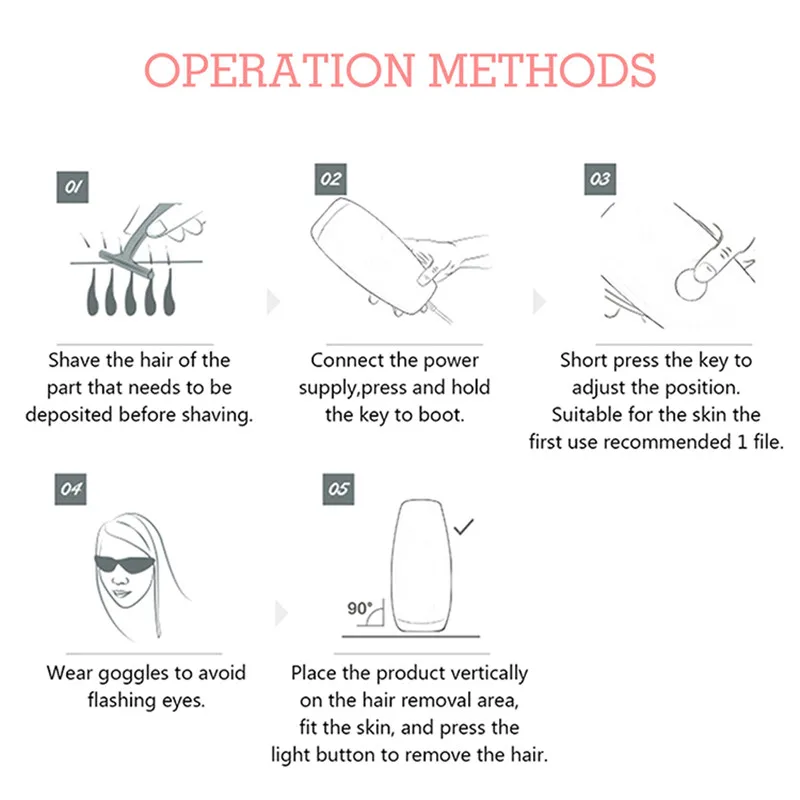 OPERATION METHODS

01

Shave the hair of the part that needs to be deposited before shaving.

02

Connect the power supply,press and hold the key to boot.

03

Short press the key to adjust the position. Suitable for the skin the first use recommended 1 file.

04

Wear goggles to avoid flashing eyes.

05

90°

Place the product vertically on the hair removal area, fit the skin, and press the light button to remove the hair.