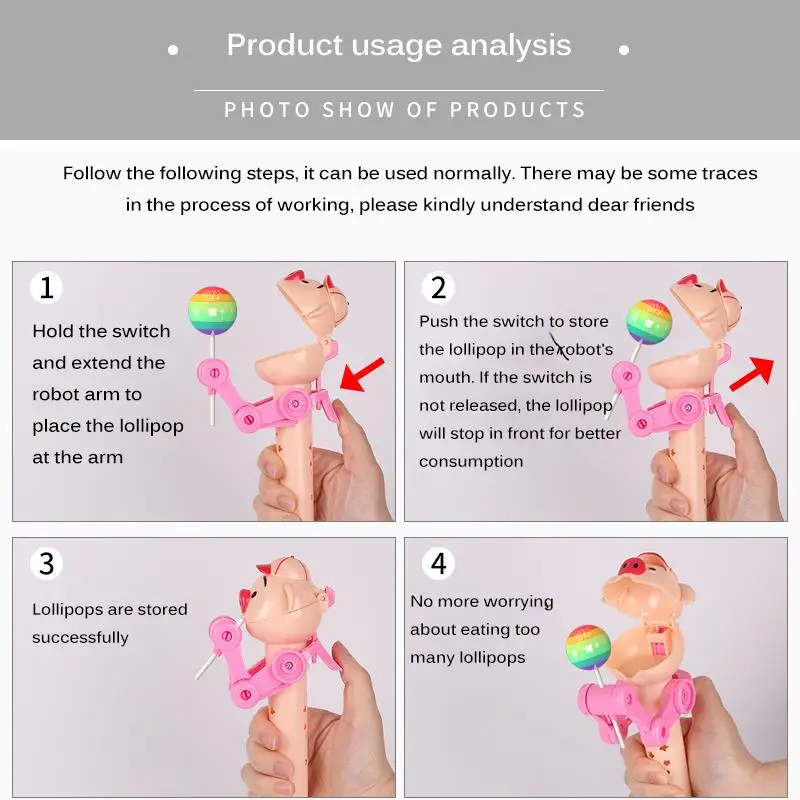 Product usage analysis

PHOTO SHOW OF PRODUCTS

Follow the following steps, it can be used normally. There may be some traces in the process of working, please kindly understand dear friends

1

Hold the switch and extend the robot arm to place the lollipop at the arm

2

Push the switch to store the lollipop in the robot's mouth. If the switch is not released, the lollipop will stop in front for better consumption

3

Lollipops are stored successfully

4

No more worrying about eating too many lollipops