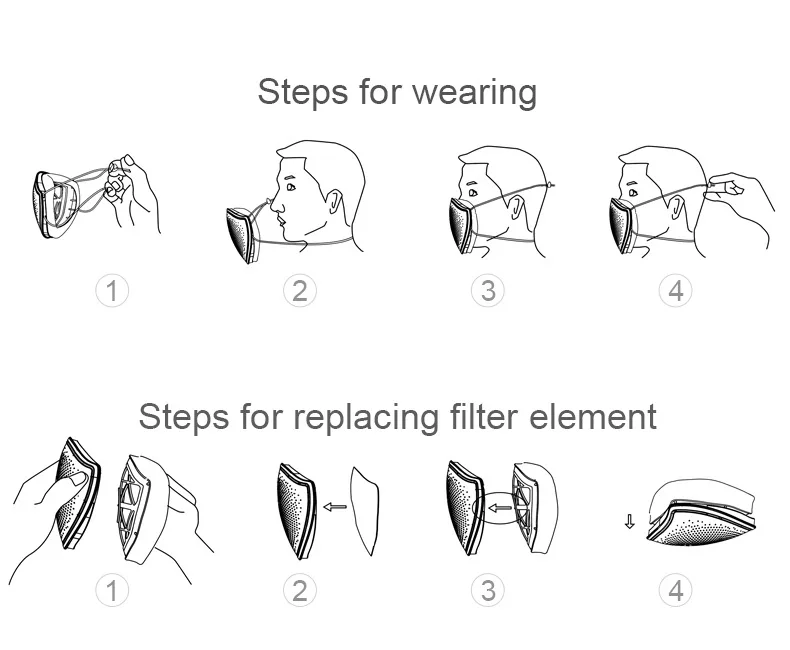 Steps for wearing

1

2

3

4

Steps for replacing filter element

1

2

3

4