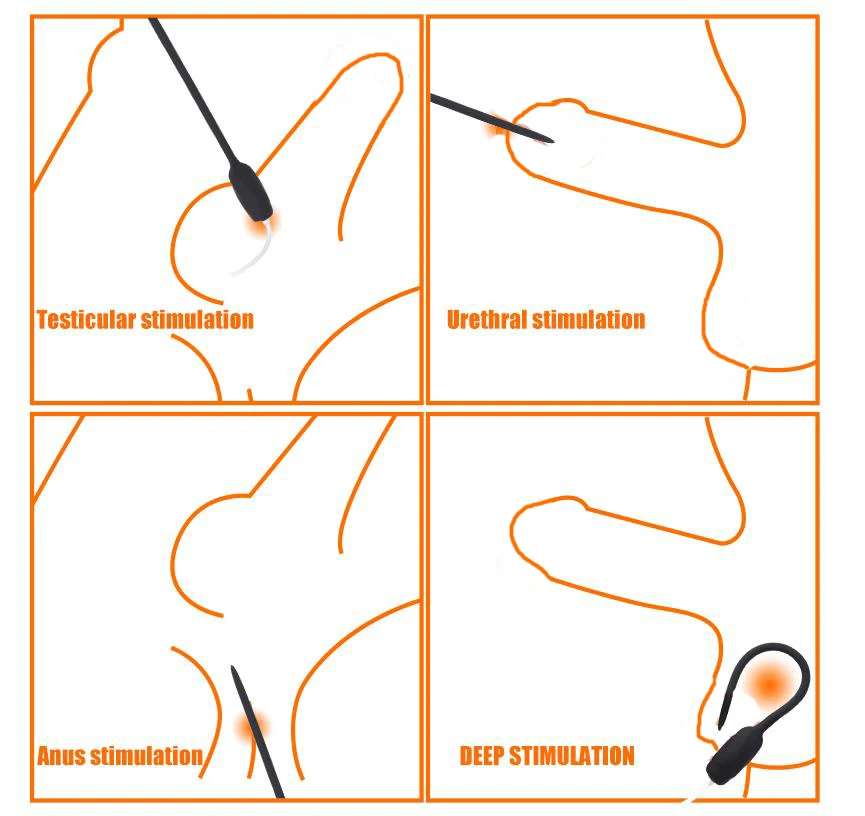 Testicular stimulation

Urethral stimulation

Anus stimulation

DEEP STIMULATION