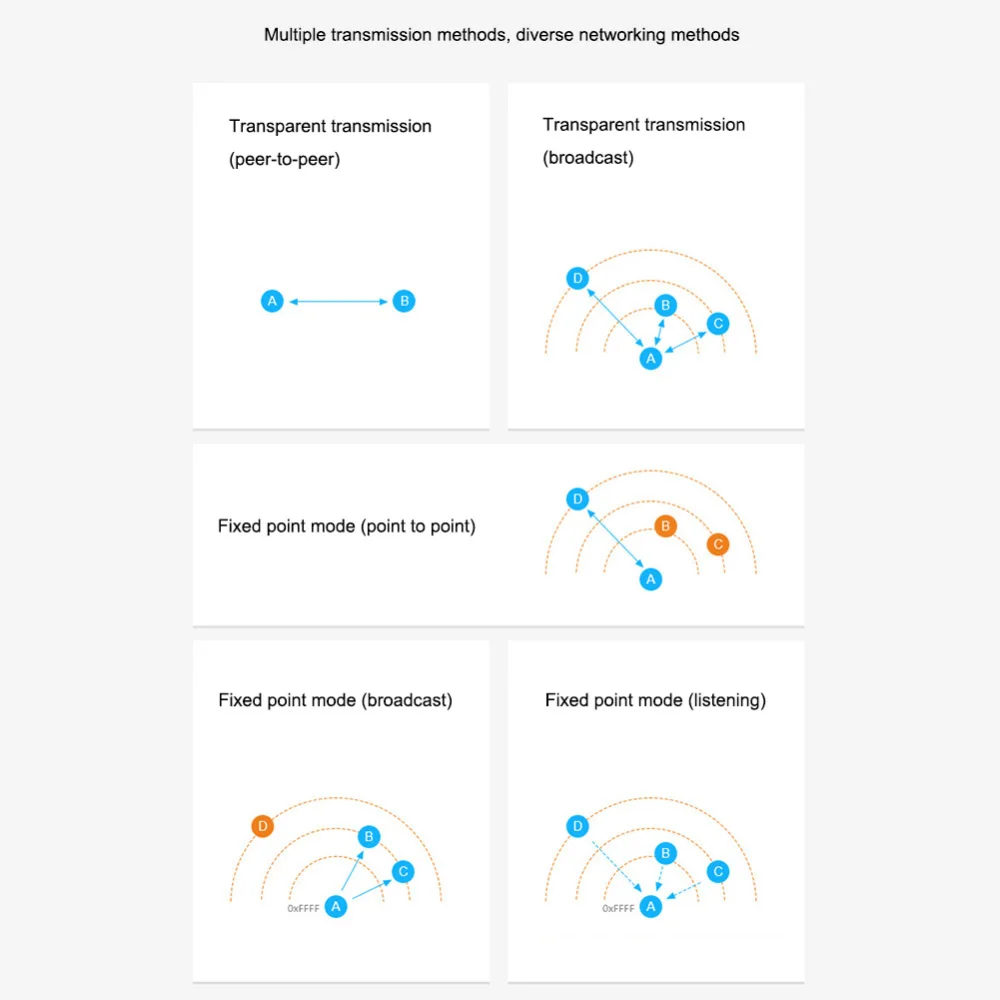 Multiple transmission methods, diverse networking methods

Transparent transmission (peer-to-peer)

A B

Transparent transmission (broadcast)

D B C A

Fixed point mode (point to point)

D B C A

Fixed point mode (broadcast)

D B C 0xFFFF A

Fixed point mode (listening)

D B C 0xFFFF A