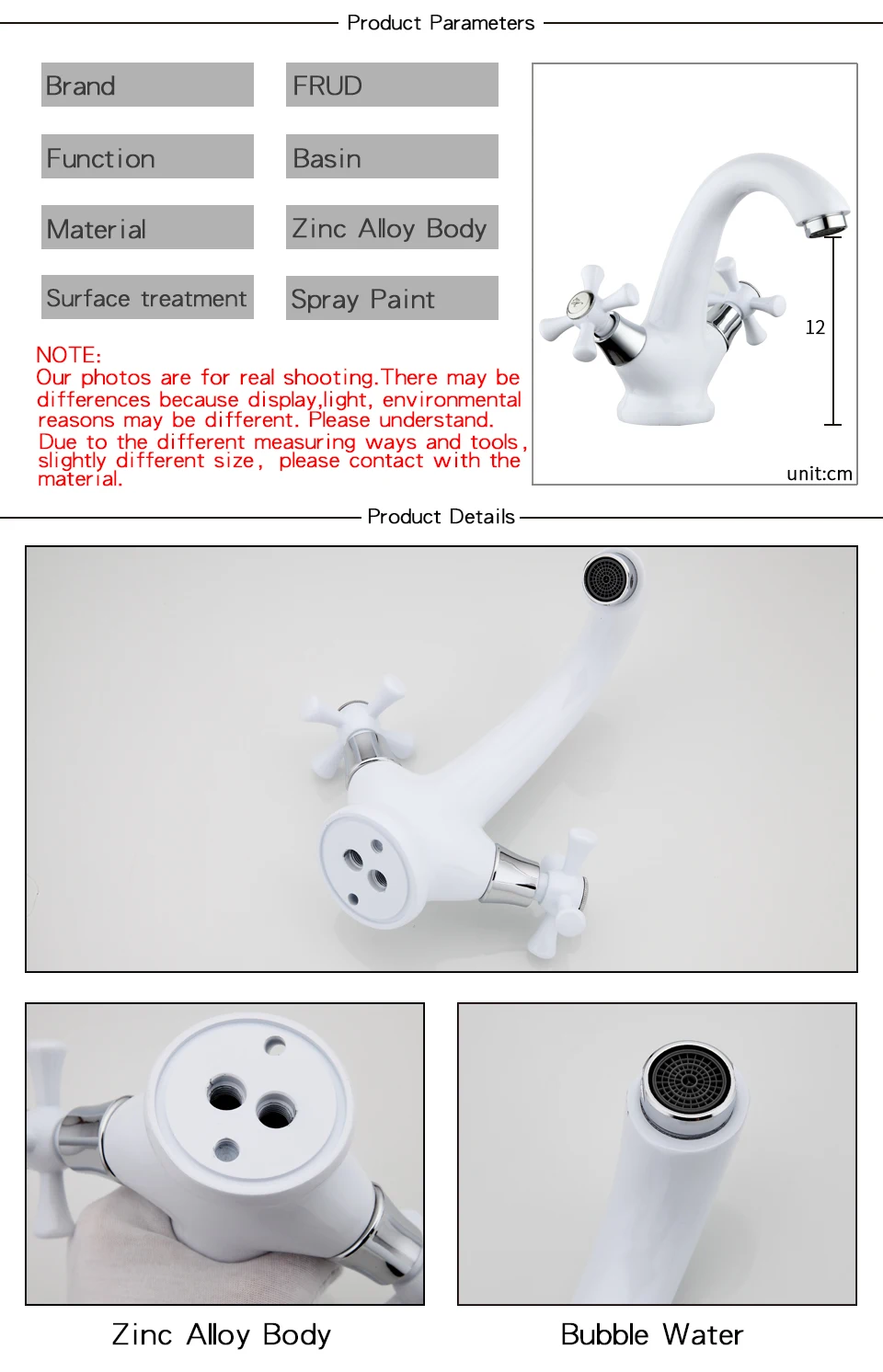 Product Parameters

| Brand | FRUD |
|---|---|
| Function | Basin |
| Material | Zinc Alloy Body |
| Surface treatment | Spray Paint |

NOTE:
Our photos are for real shooting.There may be differences because display,light, environmental reasons may be different. Please understand.
Due to the different measuring ways and tools, slightly different size, please contact with the material.

12

unit:cm

Product Details

Zinc Alloy Body

Bubble Water