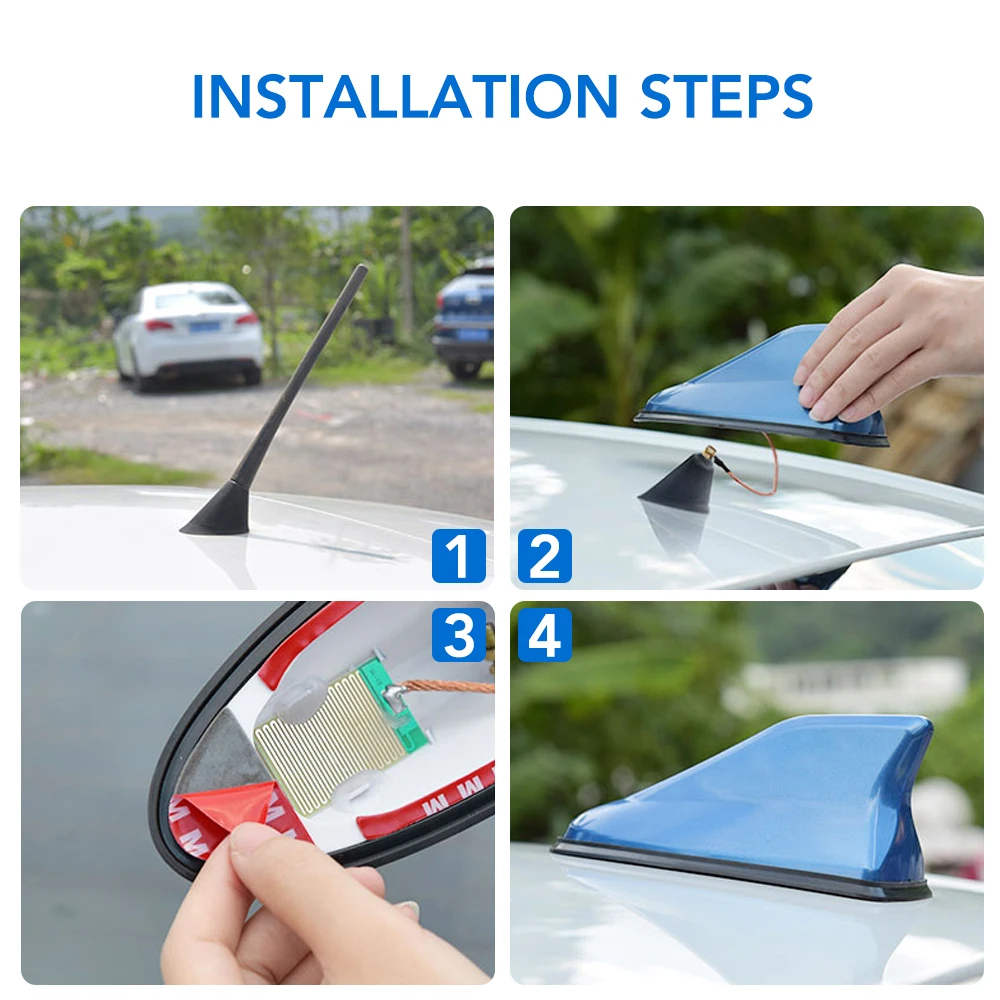 INSTALLATION STEPS

1

2

3

4