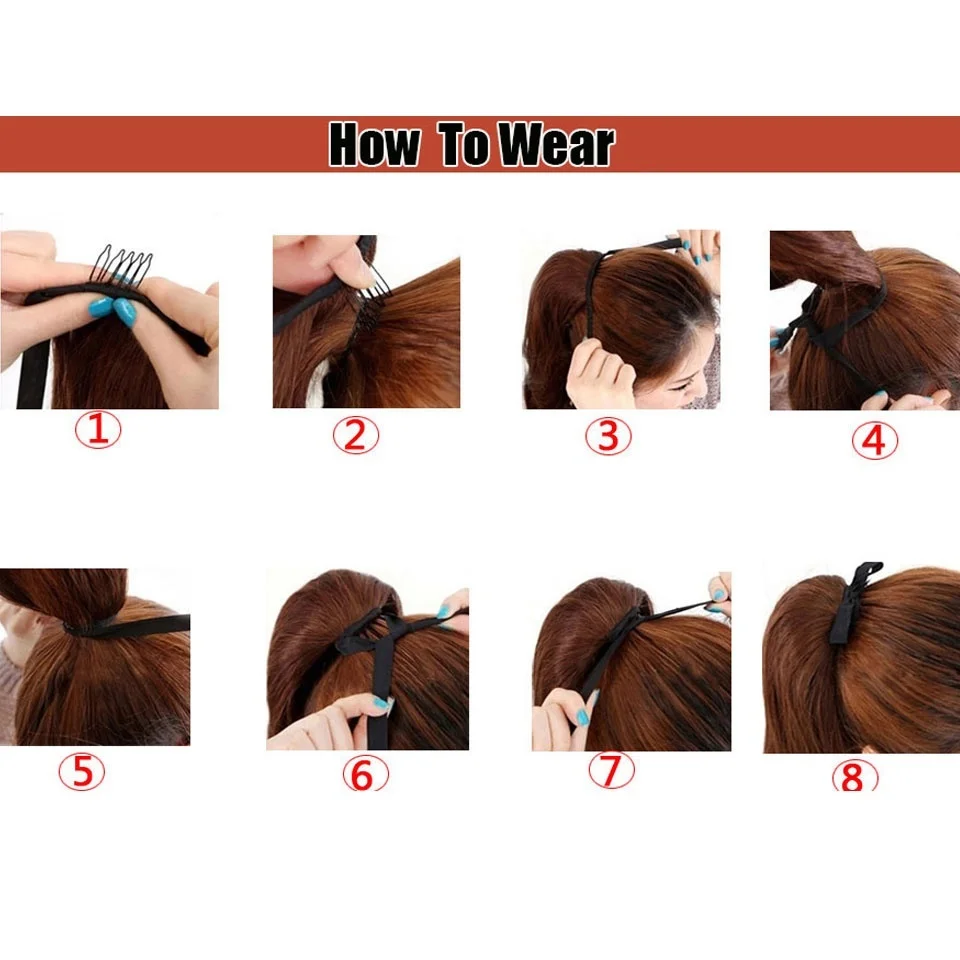 How To Wear

1

2

3

4

5

6

7

8