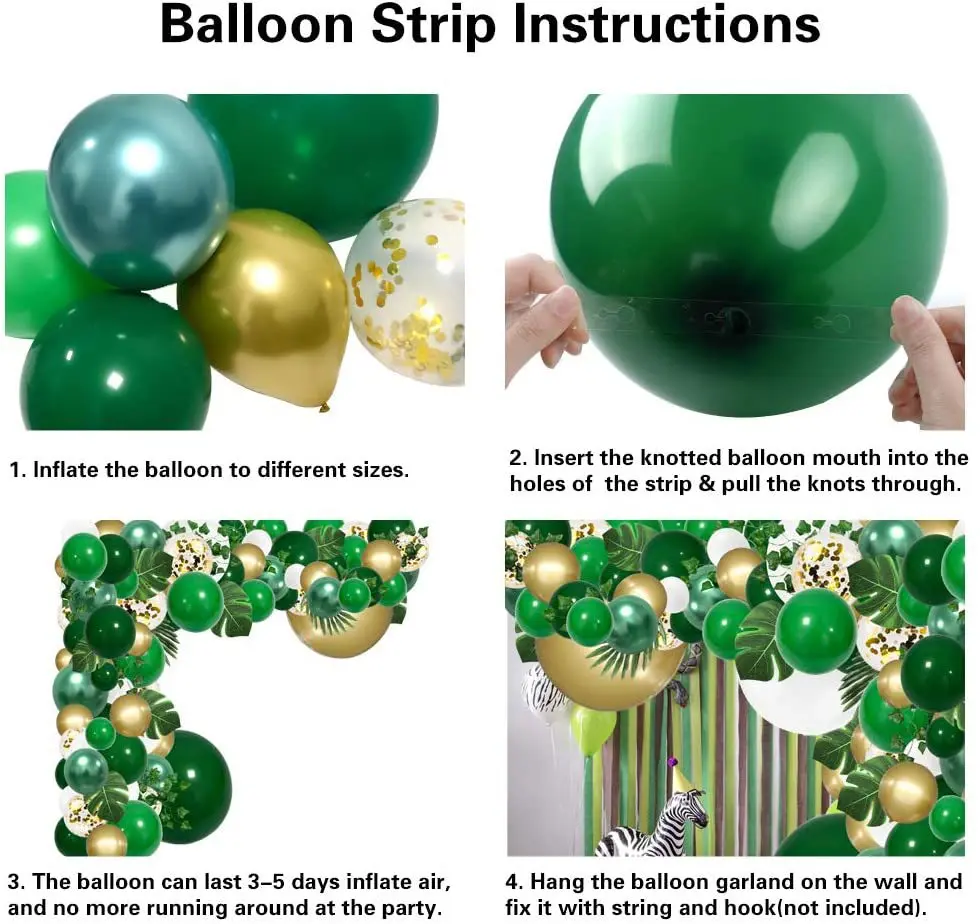 Balloon Strip Instructions

1. Inflate the balloon to different sizes.

2. Insert the knotted balloon mouth into the holes of  the strip & pull the knots through.

3. The balloon can last 3–5 days inflate air, and no more running around at the party.

4. Hang the balloon garland on the wall and fix it with string and hook(not included).