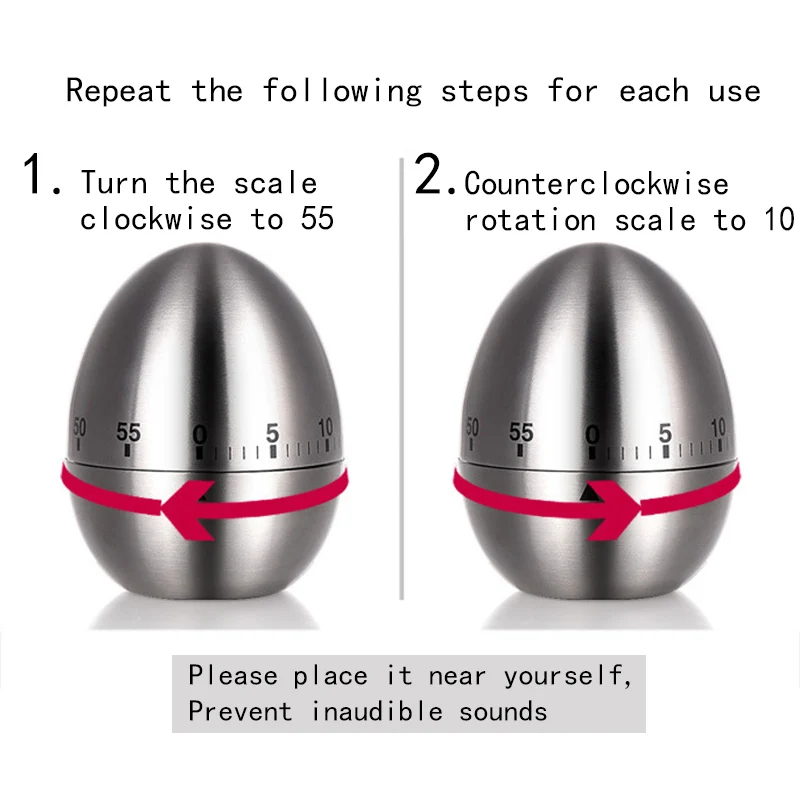 Repeat the following steps for each use

1. Turn the scale clockwise to 55

50 55 0 5 10

2. Counterclockwise rotation scale to 10

50 55 0 5 10

Please place it near yourself, Prevent inaudible sounds