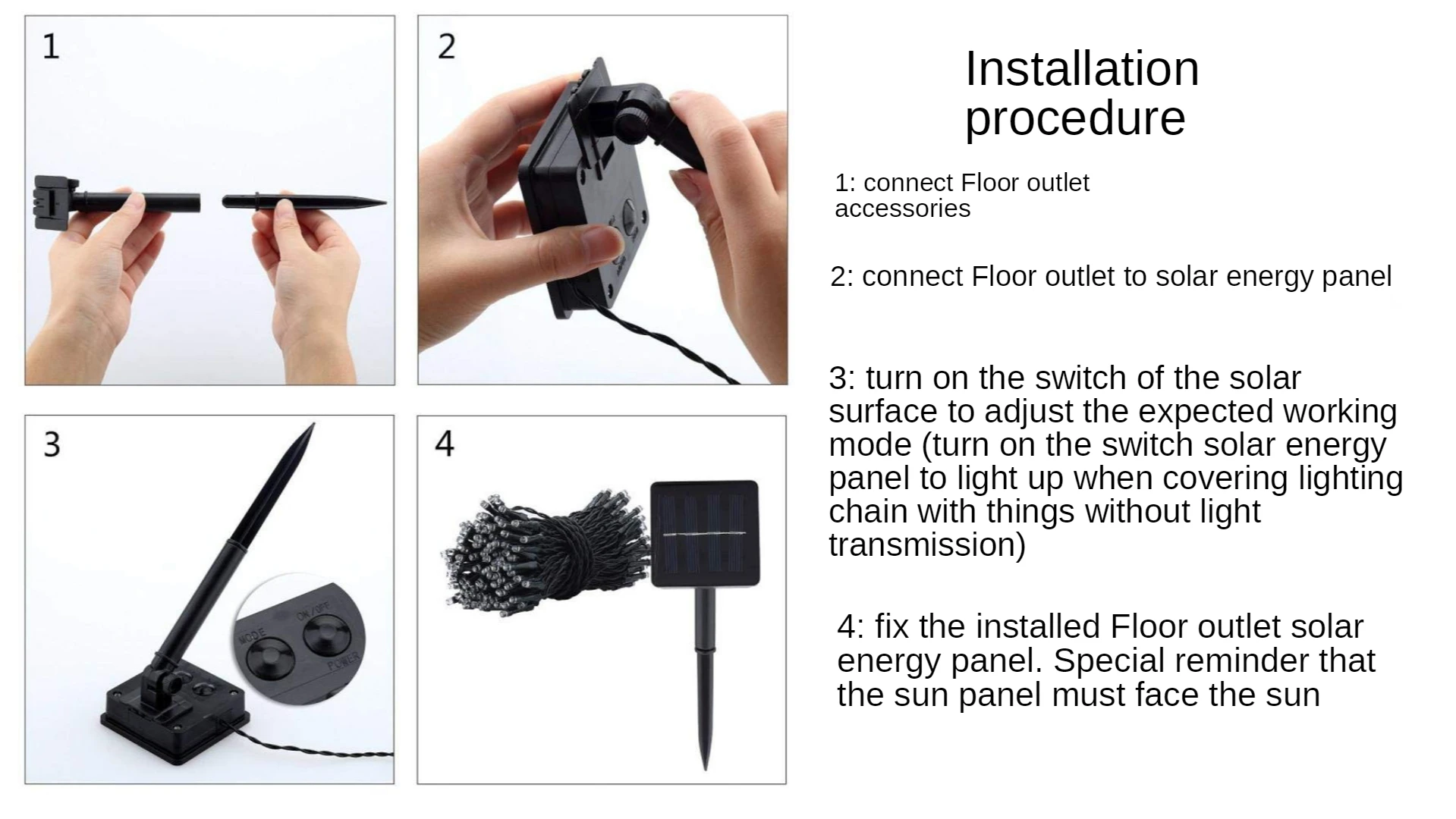 1

2

3

MODE ON/OFF POWER

4

Installation procedure

1: connect Floor outlet accessories

2: connect Floor outlet to solar energy panel

3: turn on the switch of the solar surface to adjust the expected working mode (turn on the switch solar energy panel to light up when covering lighting chain with things without light transmission)

4: fix the installed Floor outlet solar energy panel. Special reminder that the sun panel must face the sun