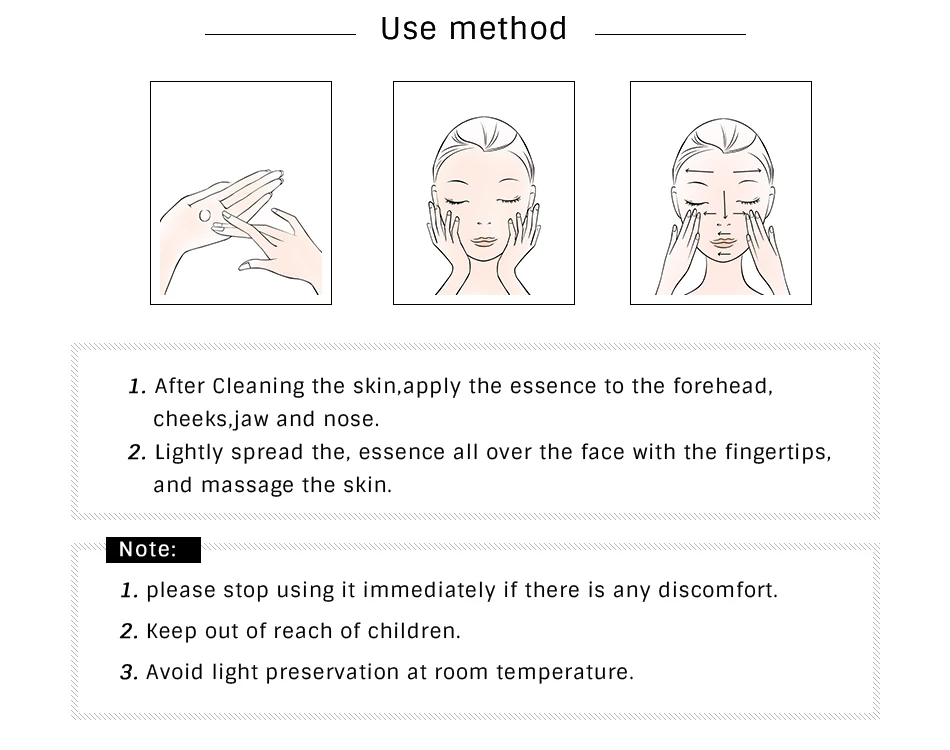 Use method

1. After Cleaning the skin,apply the essence to the forehead, cheeks,jaw and nose.
2. Lightly spread the, essence all over the face with the fingertips, and massage the skin.

Note:
1. please stop using it immediately if there is any discomfort.
2. Keep out of reach of children.
3. Avoid light preservation at room temperature.