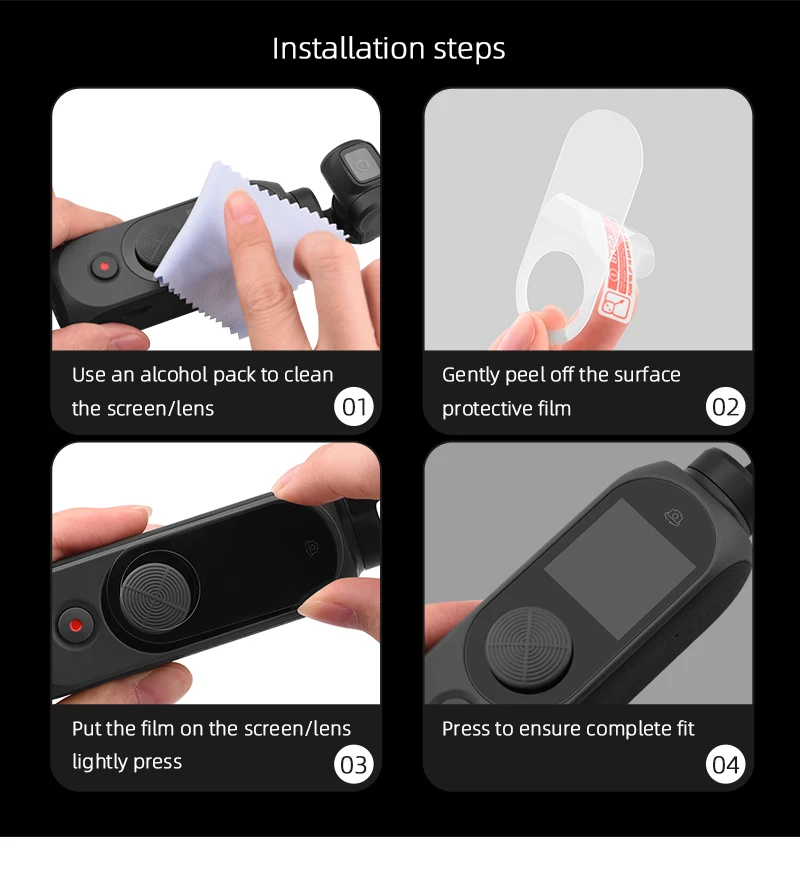 Installation steps

Use an alcohol pack to clean the screen/lens
01

Gently peel off the surface protective film
02

Put the film on the screen/lens lightly press
03

Press to ensure complete fit
04