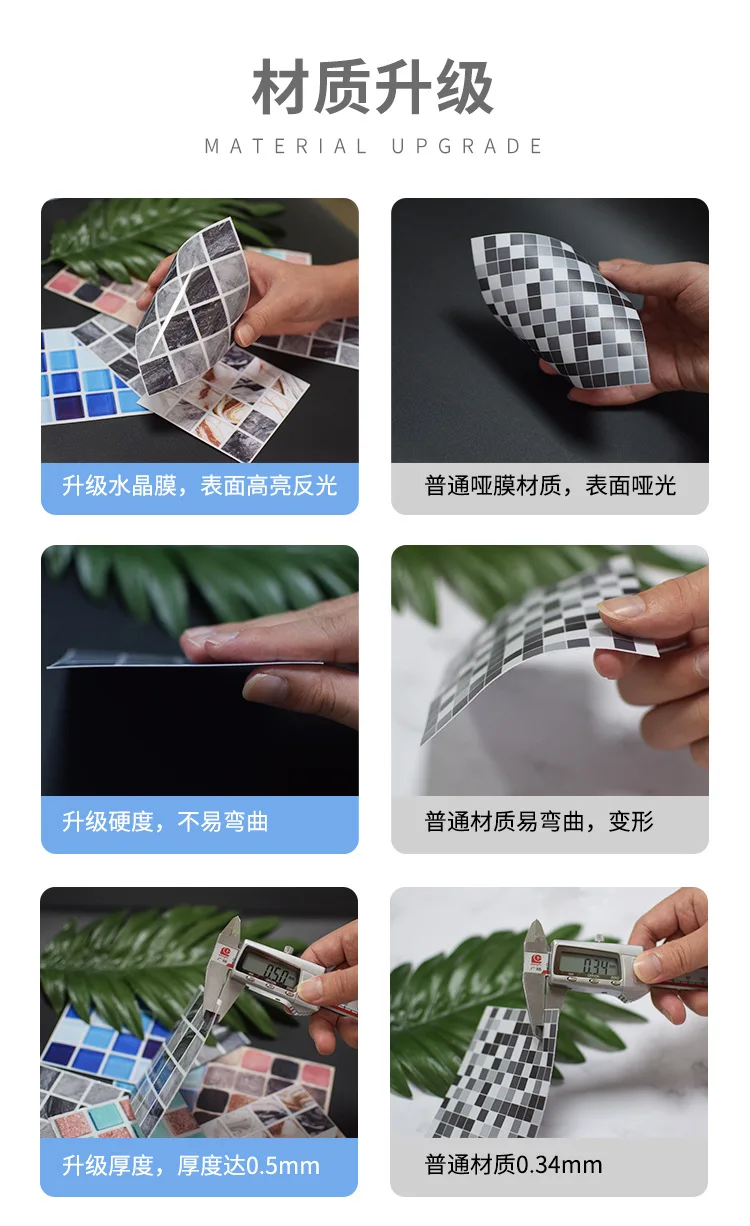 材质升级

MATERIAL UPGRADE

升级水晶膜，表面高亮反光

普通哑膜材质，表面哑光

升级硬度，不易弯曲

普通材质易弯曲，变形

0.50

升级厚度，厚度达0.5mm

0.34

普通材质0.34mm