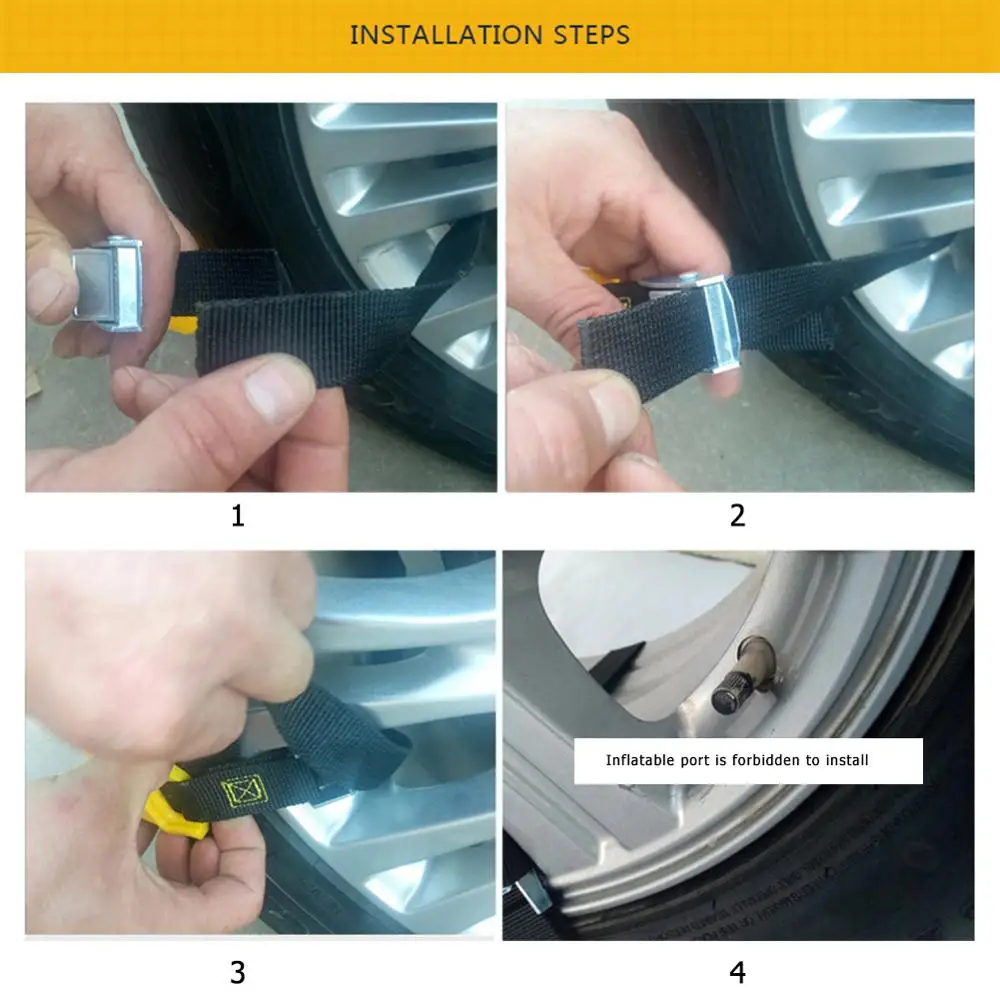 INSTALLATION STEPS

1

2

3

Inflatable port is forbidden to install

4